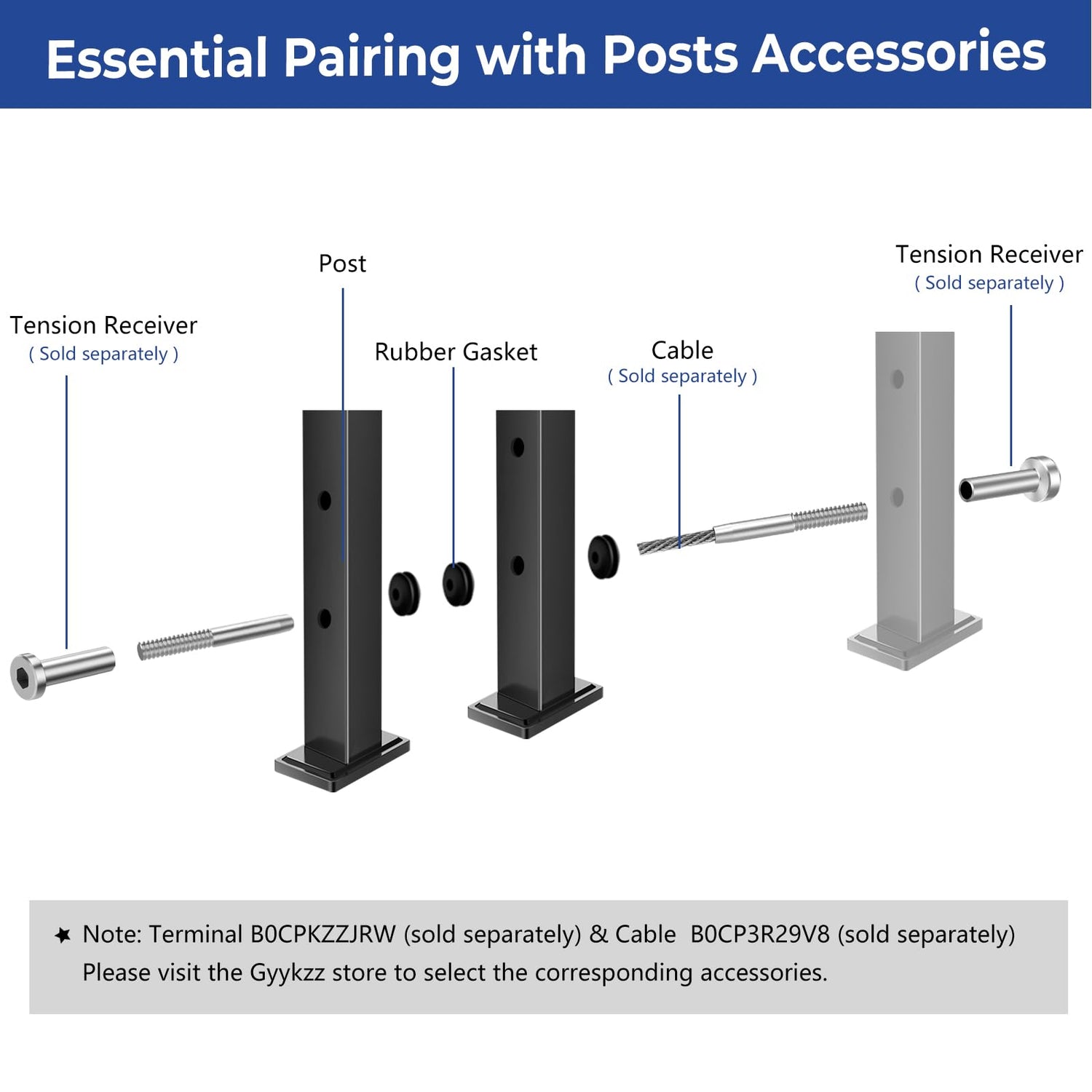 Essential Pairing with Posts Accessories

Tension Receiver
( Sold separately )

Post

Rubber Gasket

Cable
( Sold separately )

Tension Receiver
( Sold separately )

★ Note: Terminal B0CPKZZJRW (sold separately) & Cable B0CP3R29V8 (sold separately)
Please visit the Gyykzz store to select the corresponding accessories.