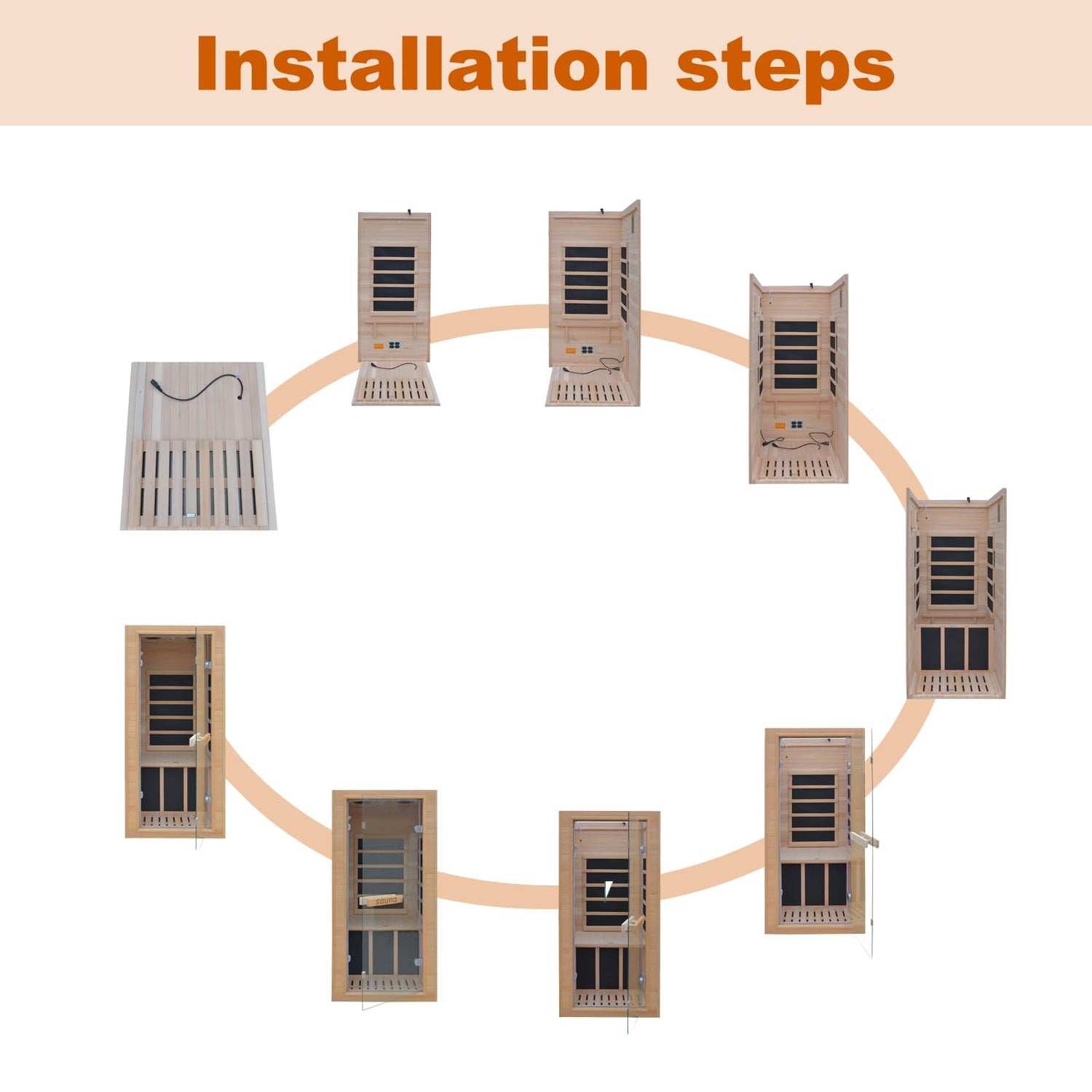 Installation steps

sauna