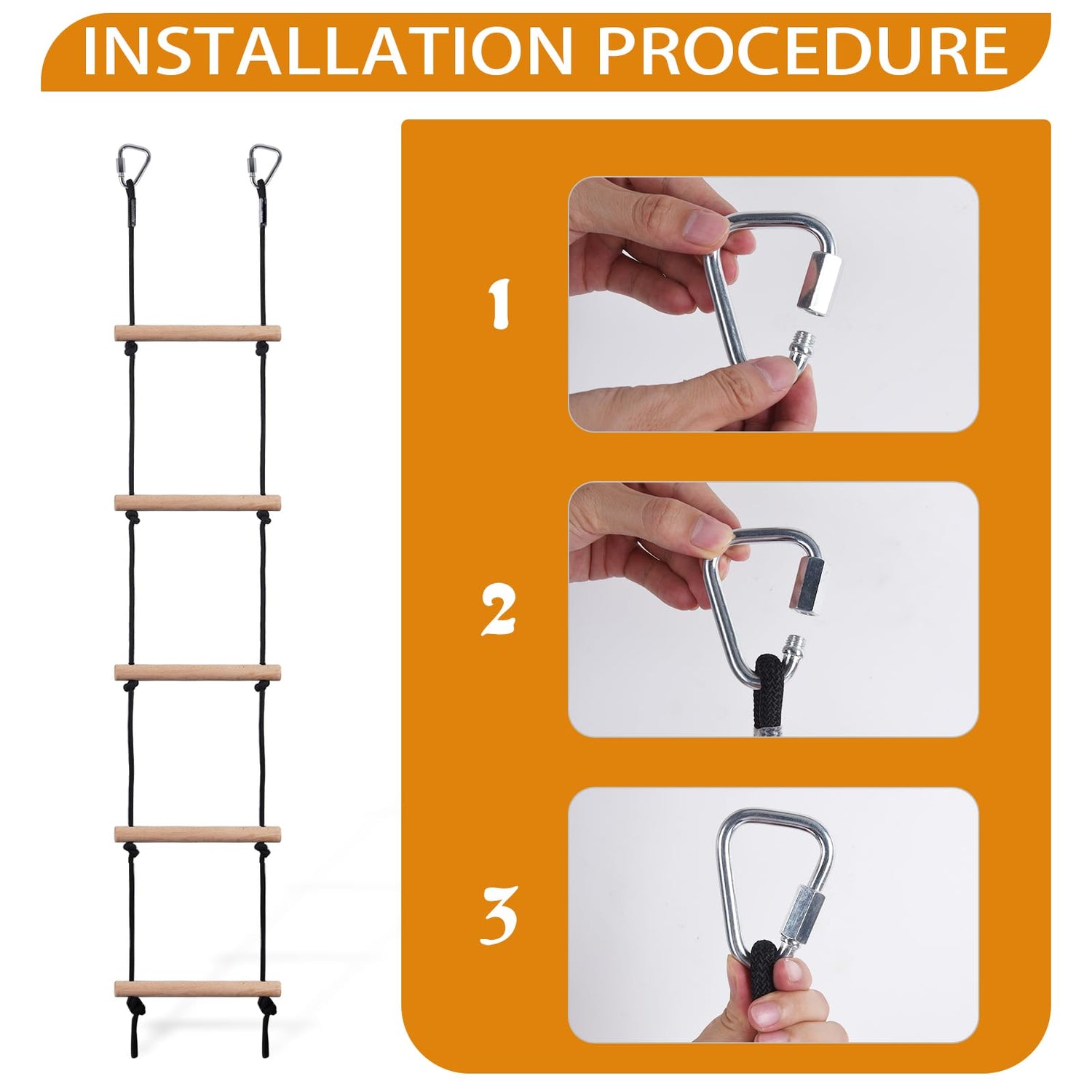 INSTALLATION PROCEDURE

1

2

3