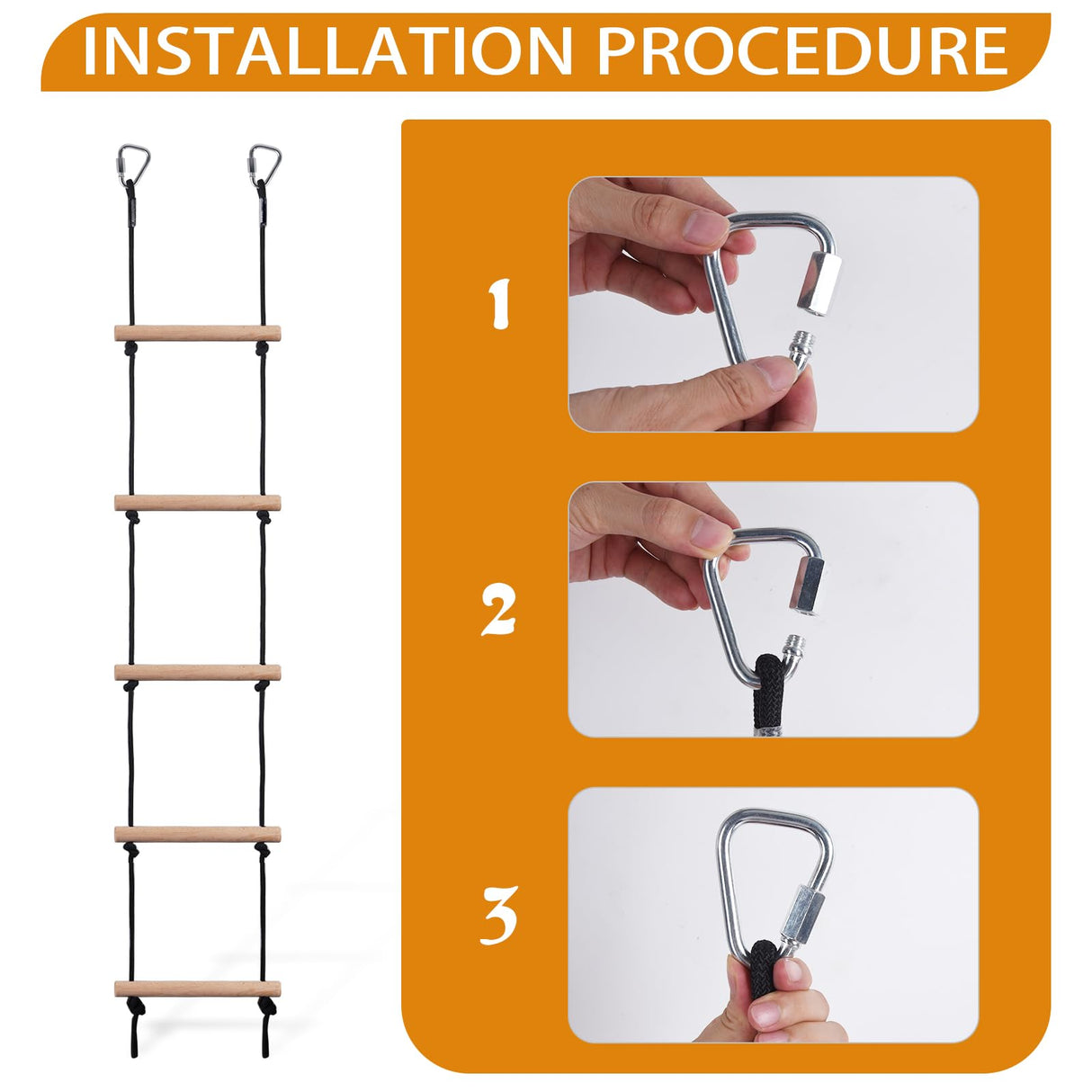 INSTALLATION PROCEDURE

1

2

3