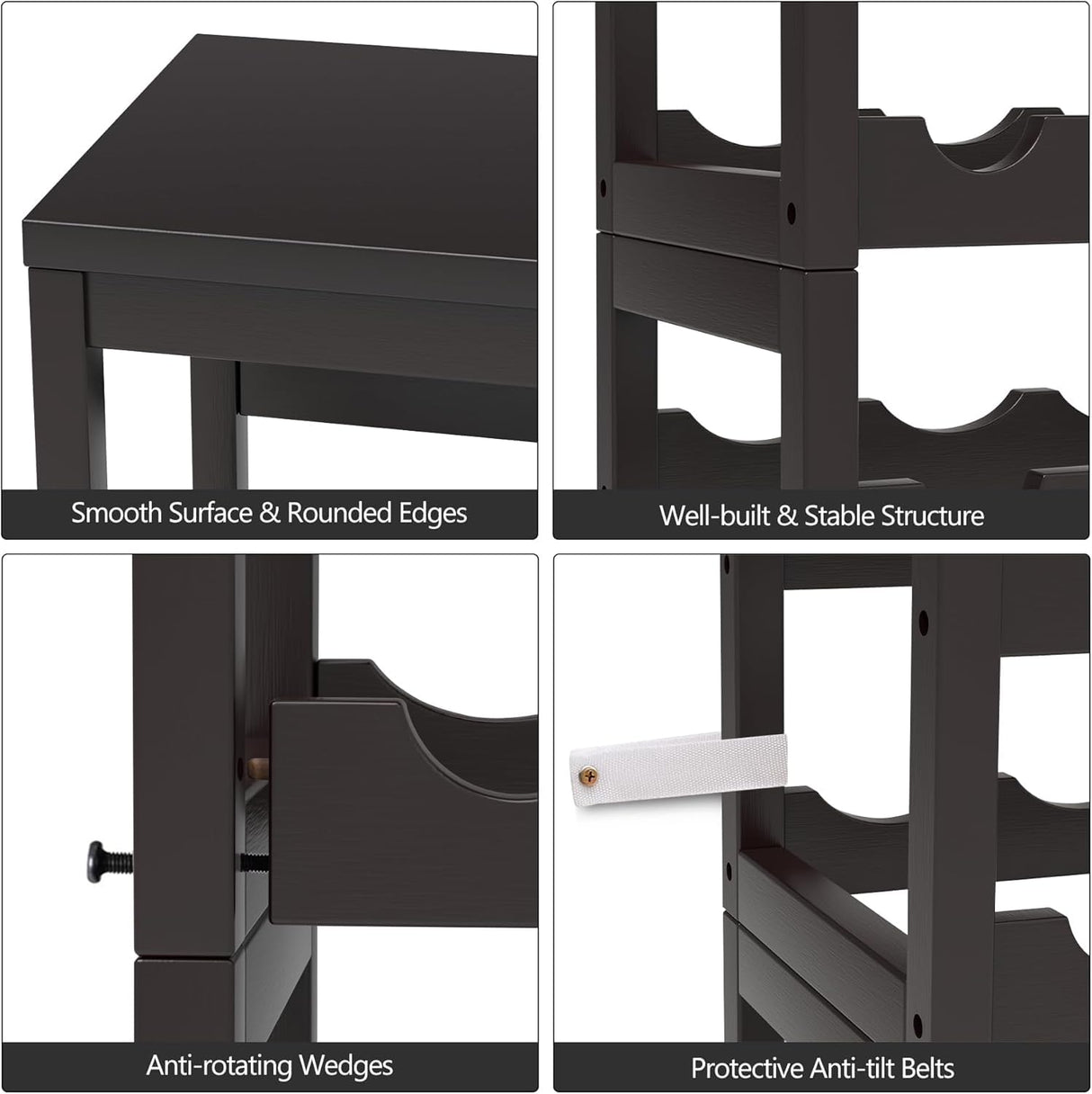 Smooth Surface & Rounded Edges

Well-built & Stable Structure

Anti-rotating Wedges

Protective Anti-tilt Belts