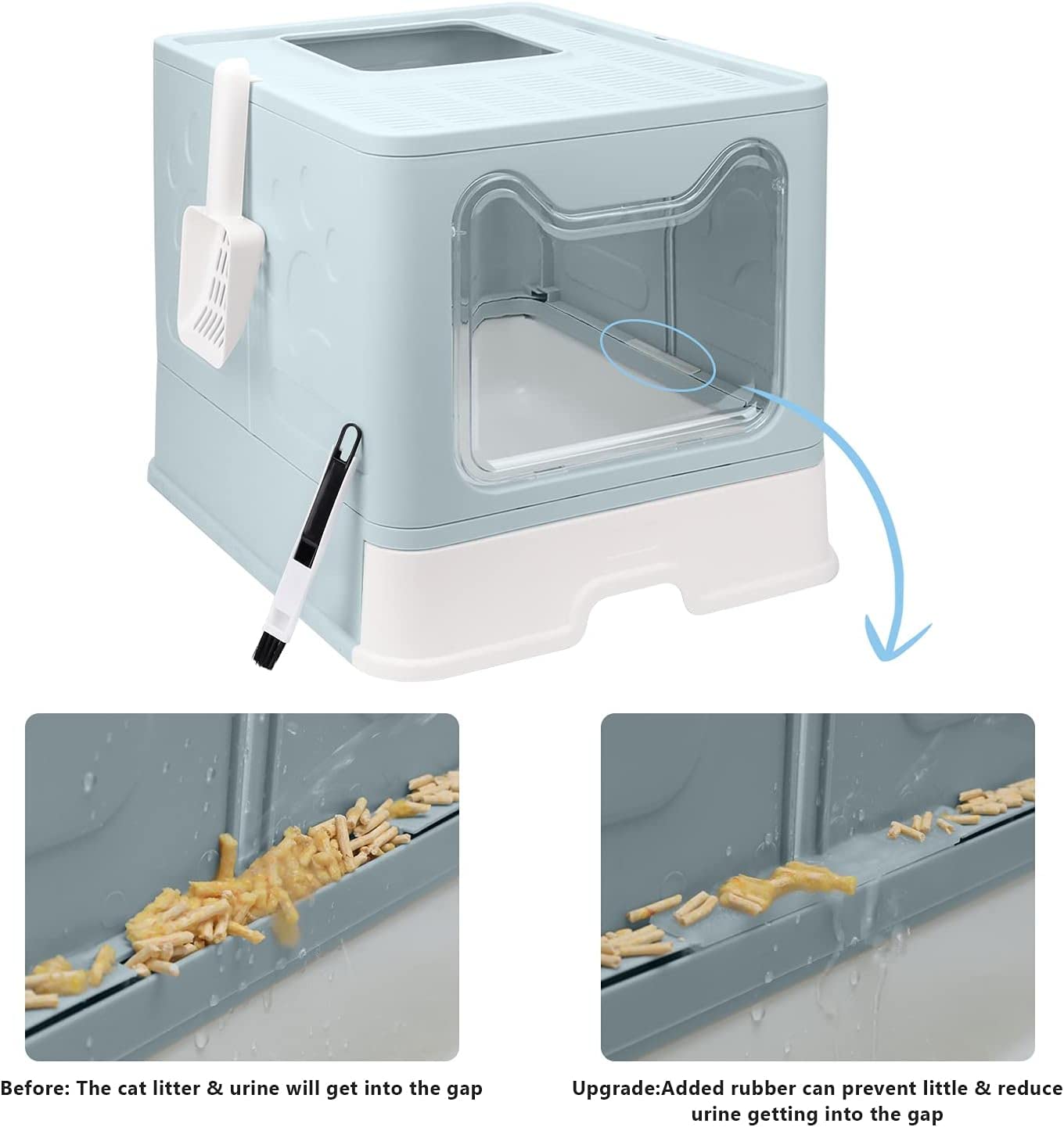 Before: The cat litter & urine will get into the gap

Upgrade:Added rubber can prevent little & reduce urine getting into the gap