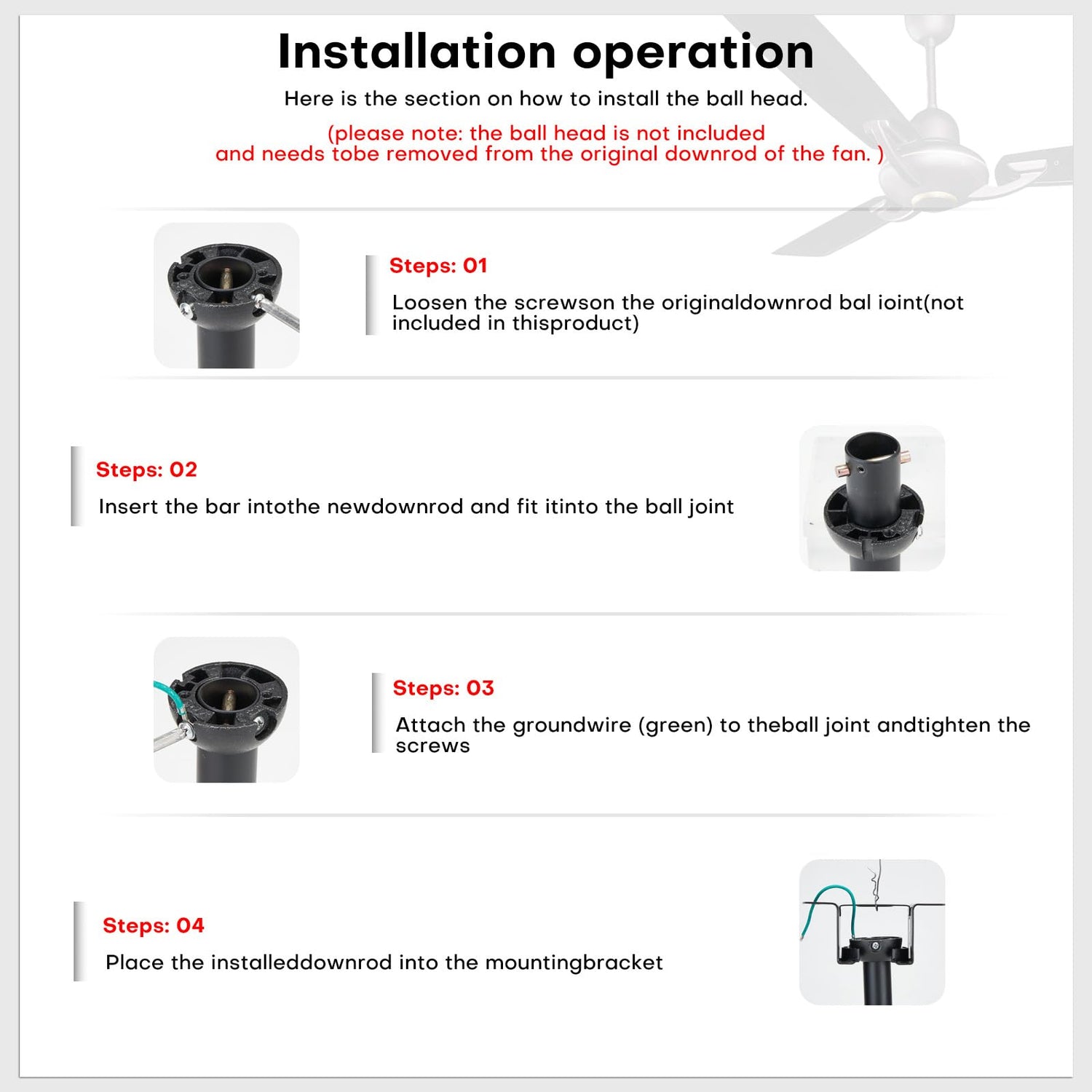 Installation operation

Here is the section on how to install the ball head.

(please note: the ball head is not included and needs tobe removed from the original downrod of the fan. )

Steps: 01

Loosen the screwson the originaldownrod bal ioint(not included in thisproduct)

Steps: 02

Insert the bar intothe newdownrod and fit itinto the ball joint

Steps: 03

Attach the groundwire (green) to theball joint andtighten the screws

Steps: 04

Place the installeddownrod into the mountingbracket