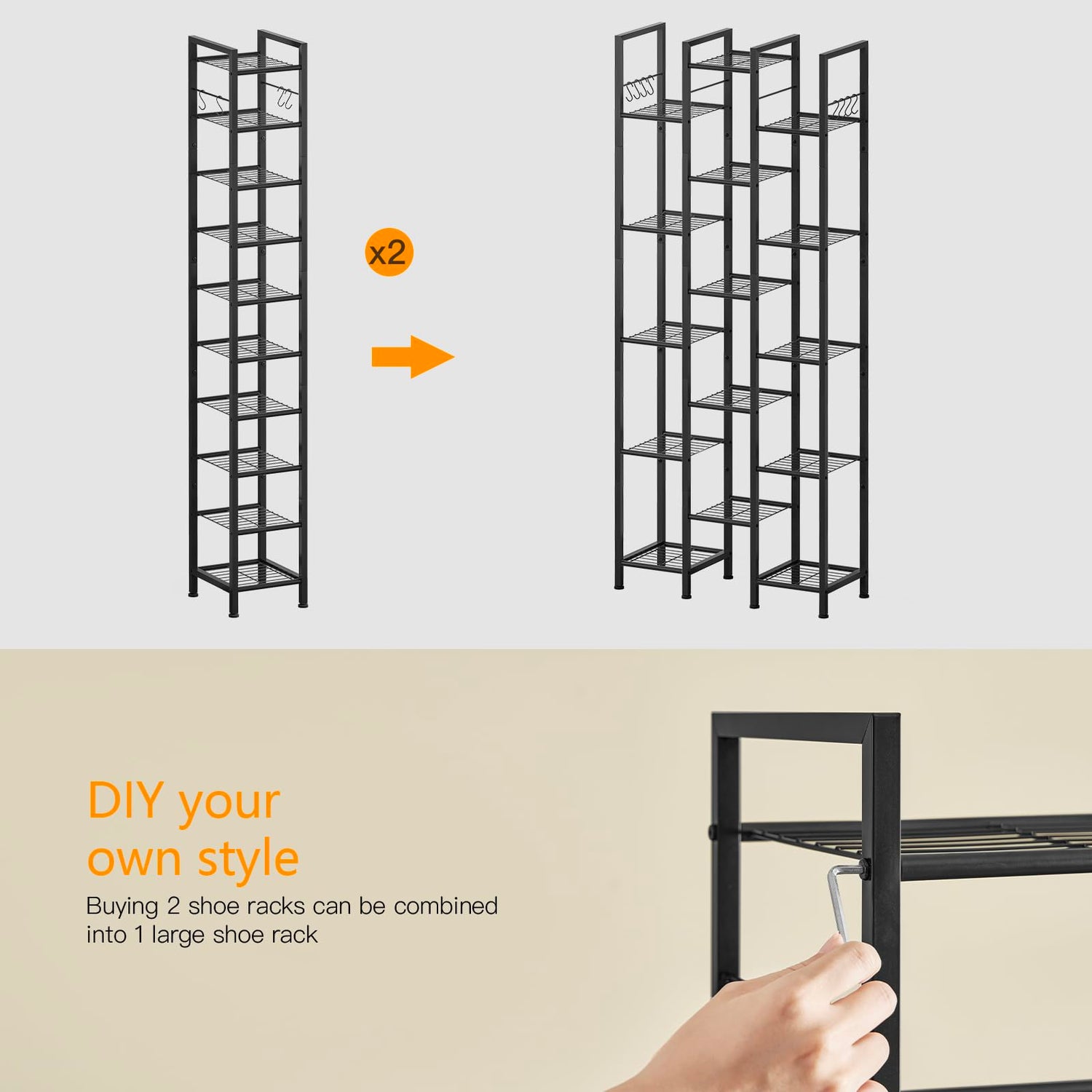 x2

DIY your own style

Buying 2 shoe racks can be combined into 1 large shoe rack