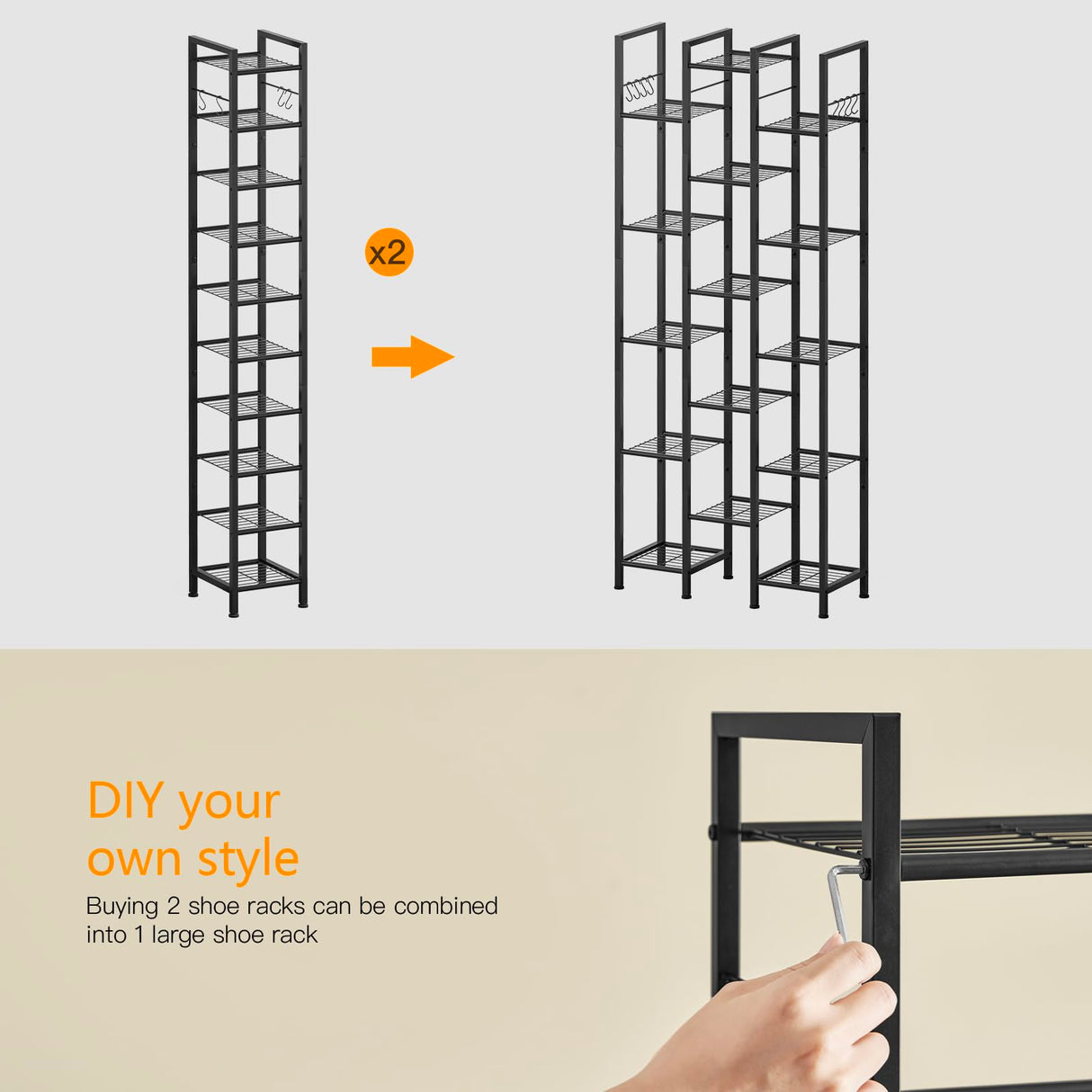 x2

DIY your own style

Buying 2 shoe racks can be combined into 1 large shoe rack