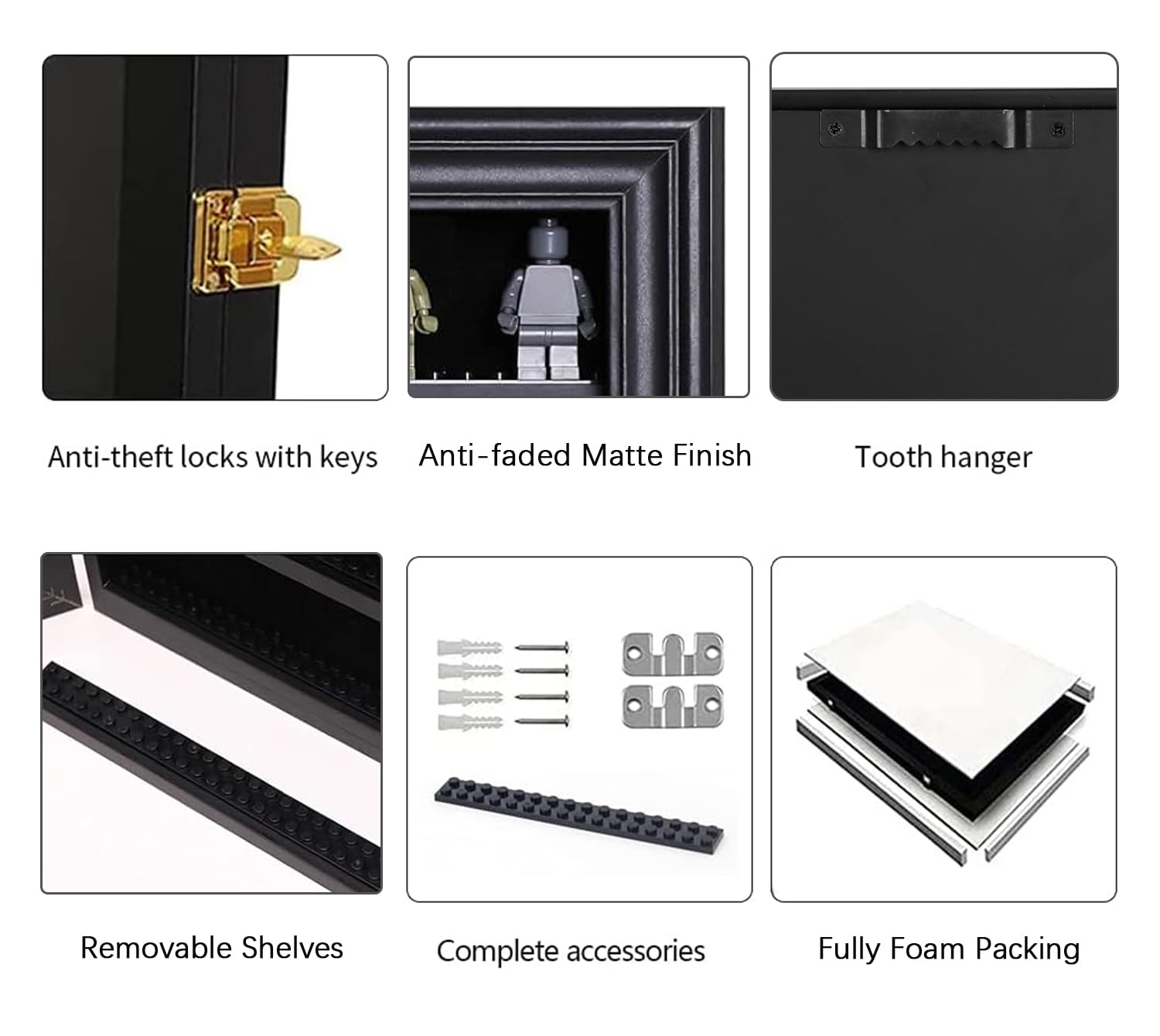 Anti-theft locks with keys

Anti-faded Matte Finish

Tooth hanger

Removable Shelves

Complete accessories

Fully Foam Packing