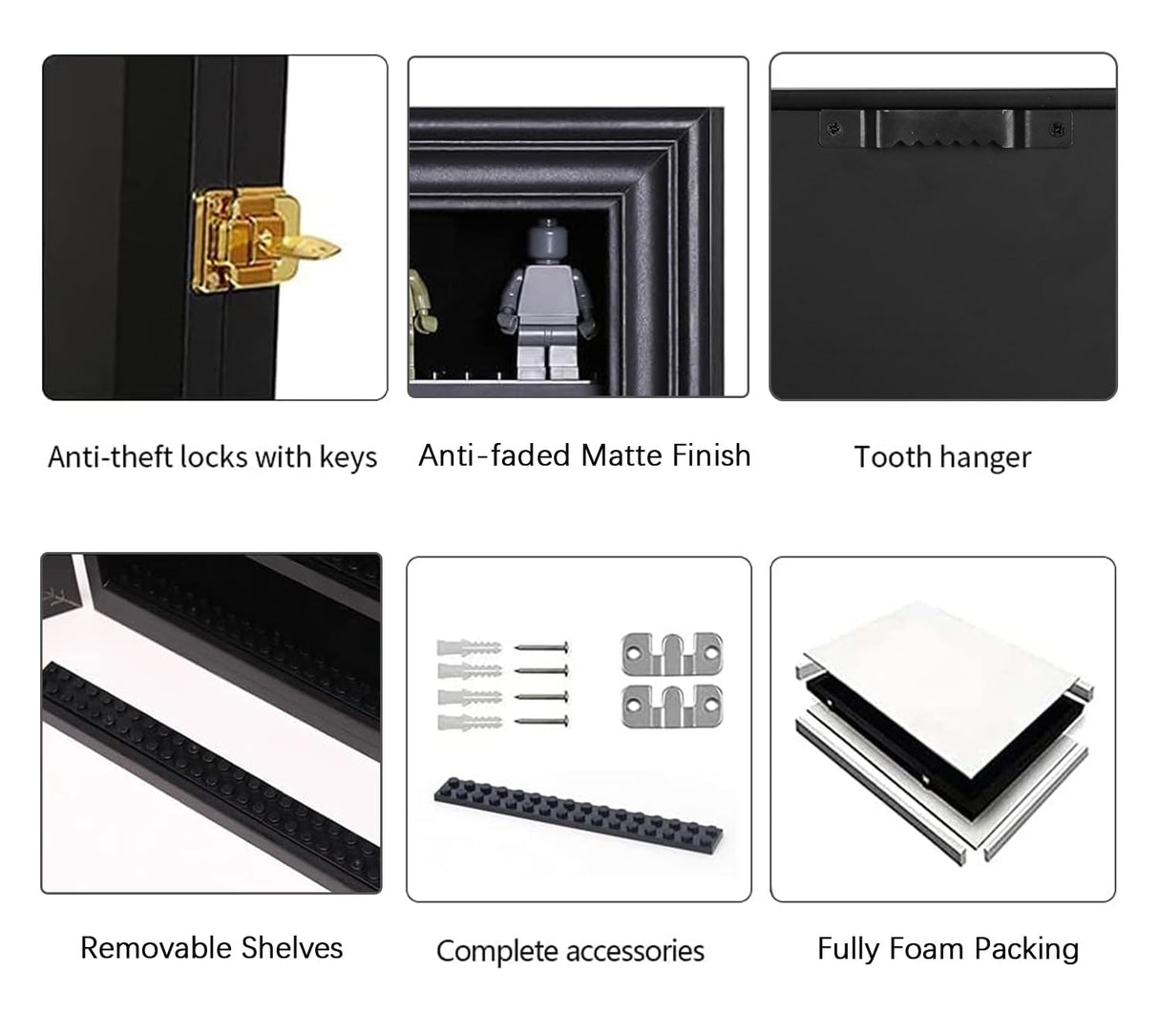 Anti-theft locks with keys

Anti-faded Matte Finish

Tooth hanger

Removable Shelves

Complete accessories

Fully Foam Packing