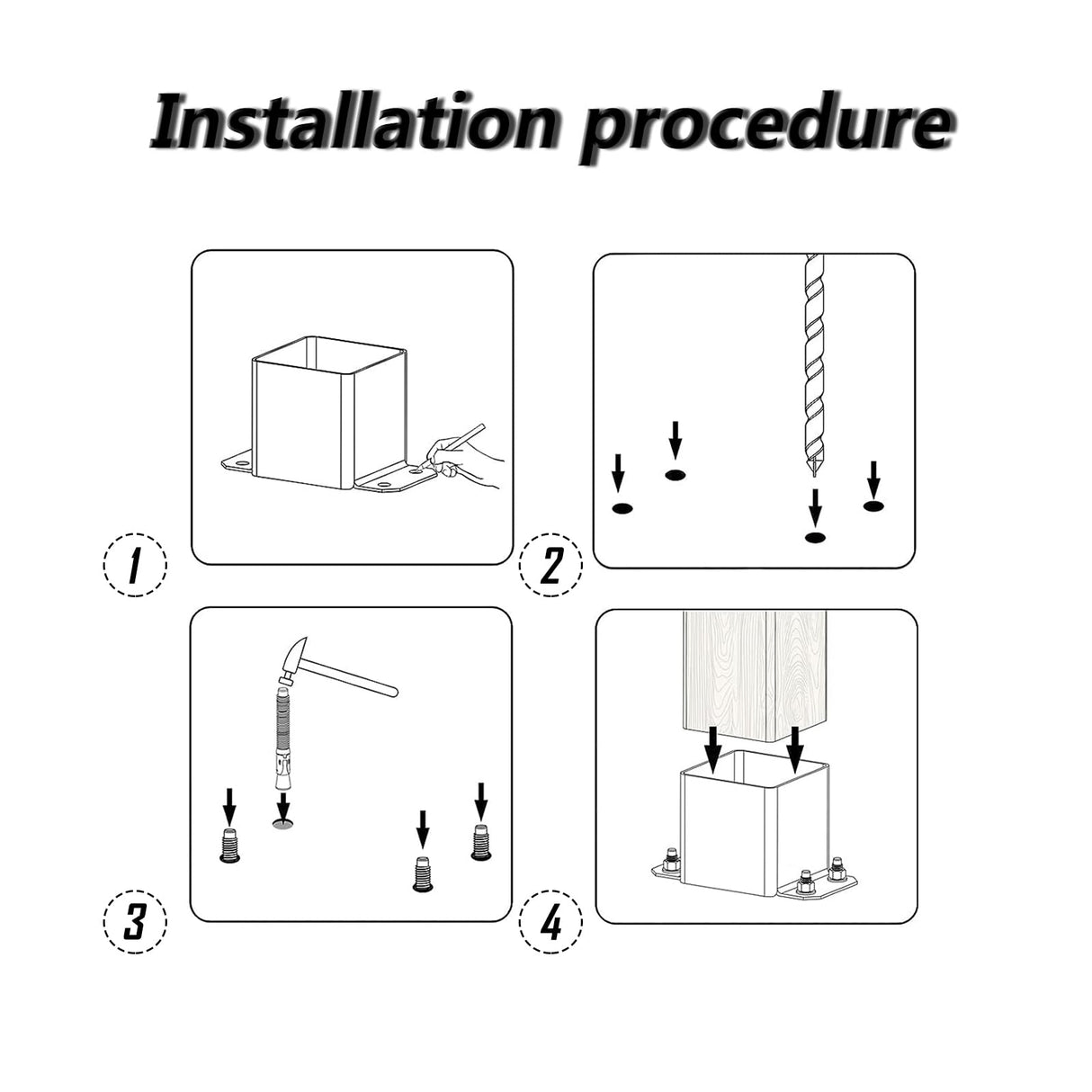 Installation procedure

1

2

3

4