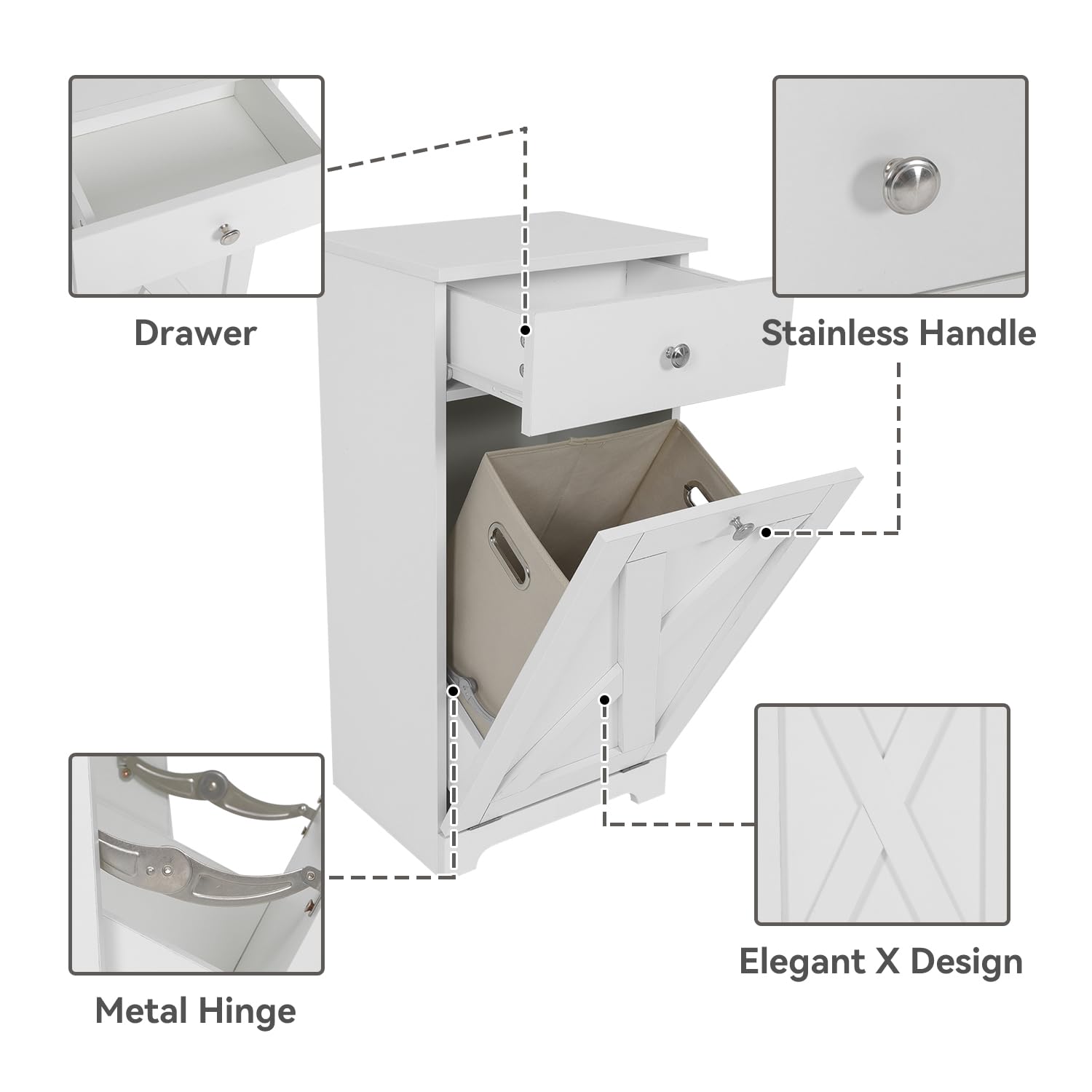 Drawer

Stainless Handle

Metal Hinge

Elegant X Design