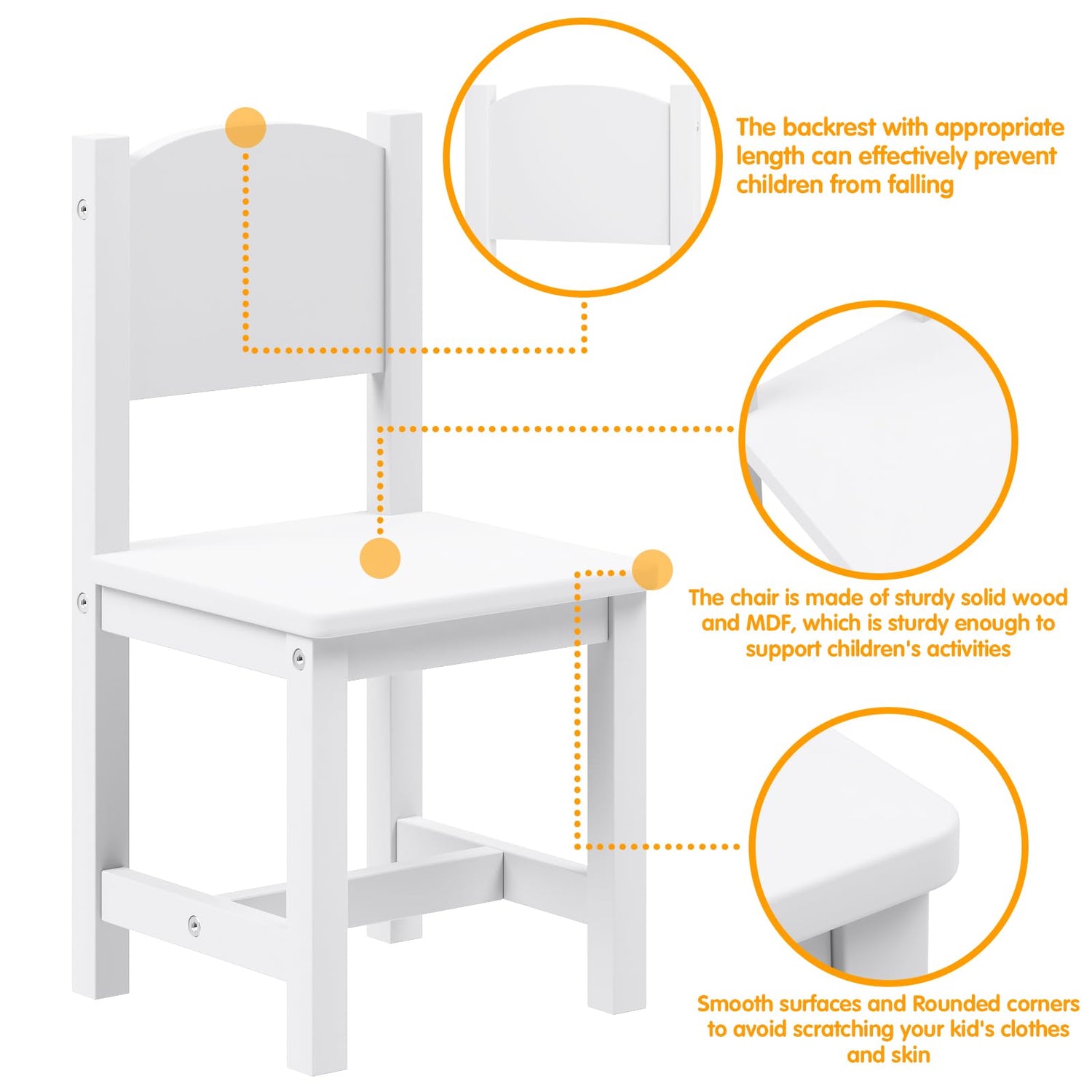 The backrest with appropriate length can effectively prevent children from falling

The chair is made of sturdy solid wood and MDF, which is sturdy enough to support children's activities

Smooth surfaces and Rounded corners to avoid scratching your kid's clothes and skin