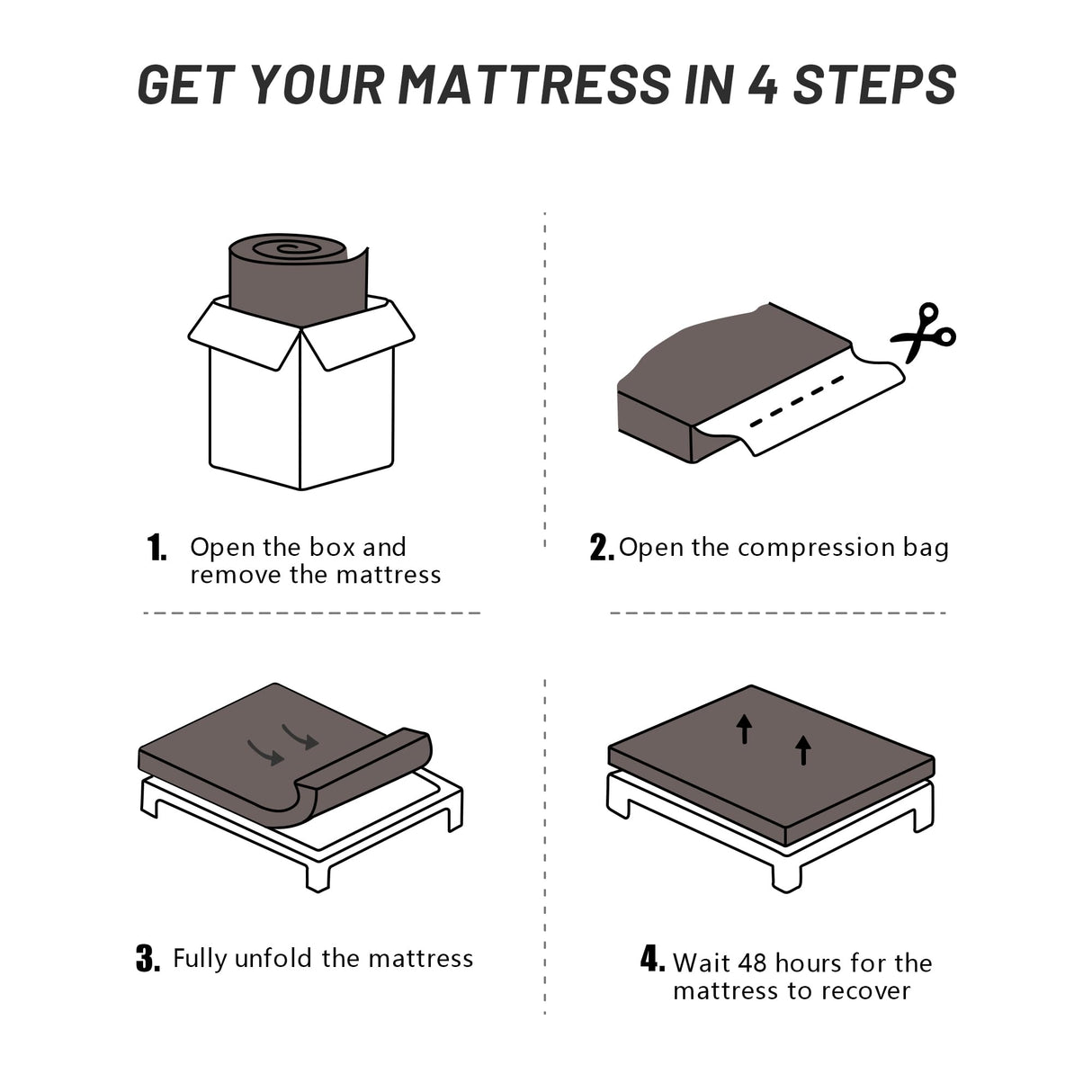 GET YOUR MATTRESS IN 4 STEPS

1. Open the box and remove the mattress

2. Open the compression bag

3. Fully unfold the mattress

4. Wait 48 hours for the mattress to recover