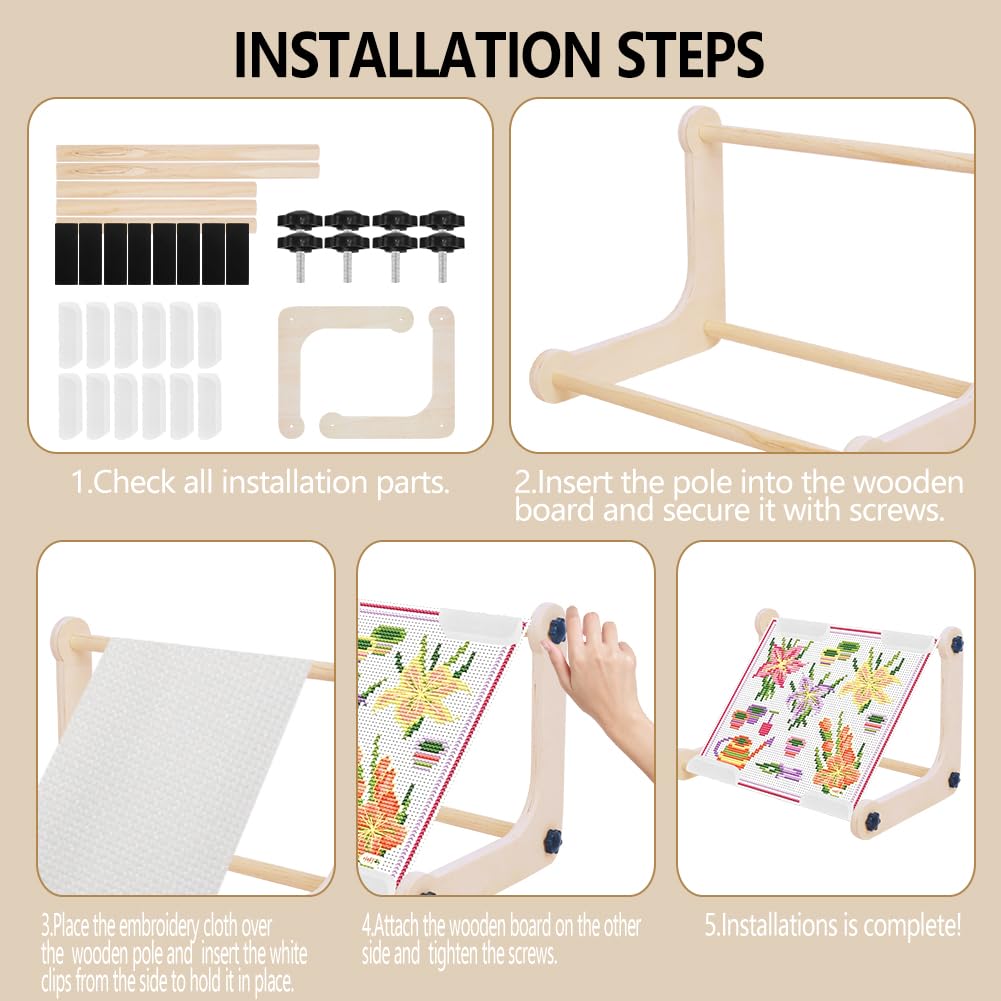 INSTALLATION STEPS

1.Check all installation parts.

2.Insert the pole into the wooden board and secure it with screws.

3.Place the embroidery cloth over the wooden pole and insert the white clips from the side to hold it in place.

4.Attach the wooden board on the other side and tighten the screws.

5.Installations is complete!