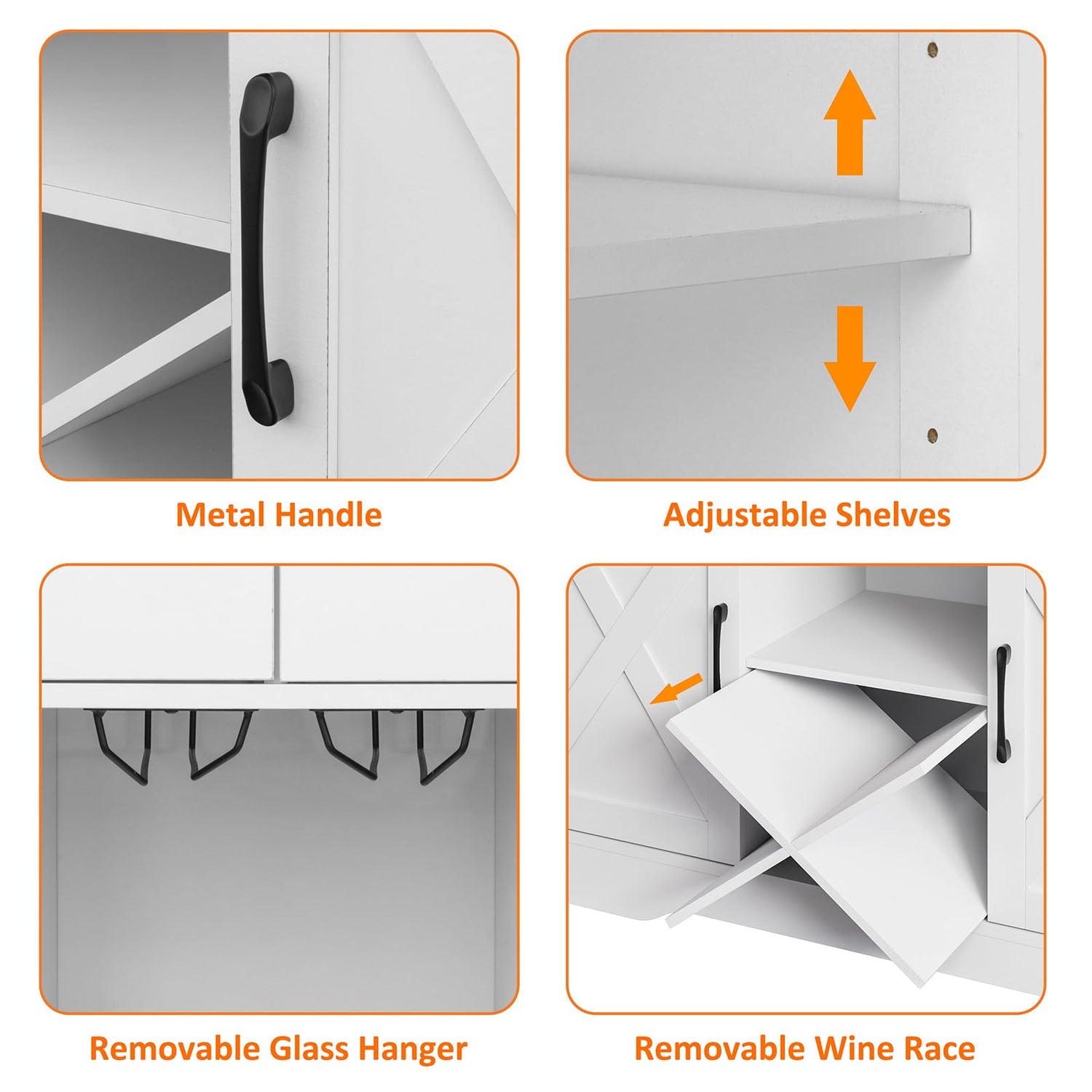 Metal Handle

Adjustable Shelves

Removable Glass Hanger

Removable Wine Race