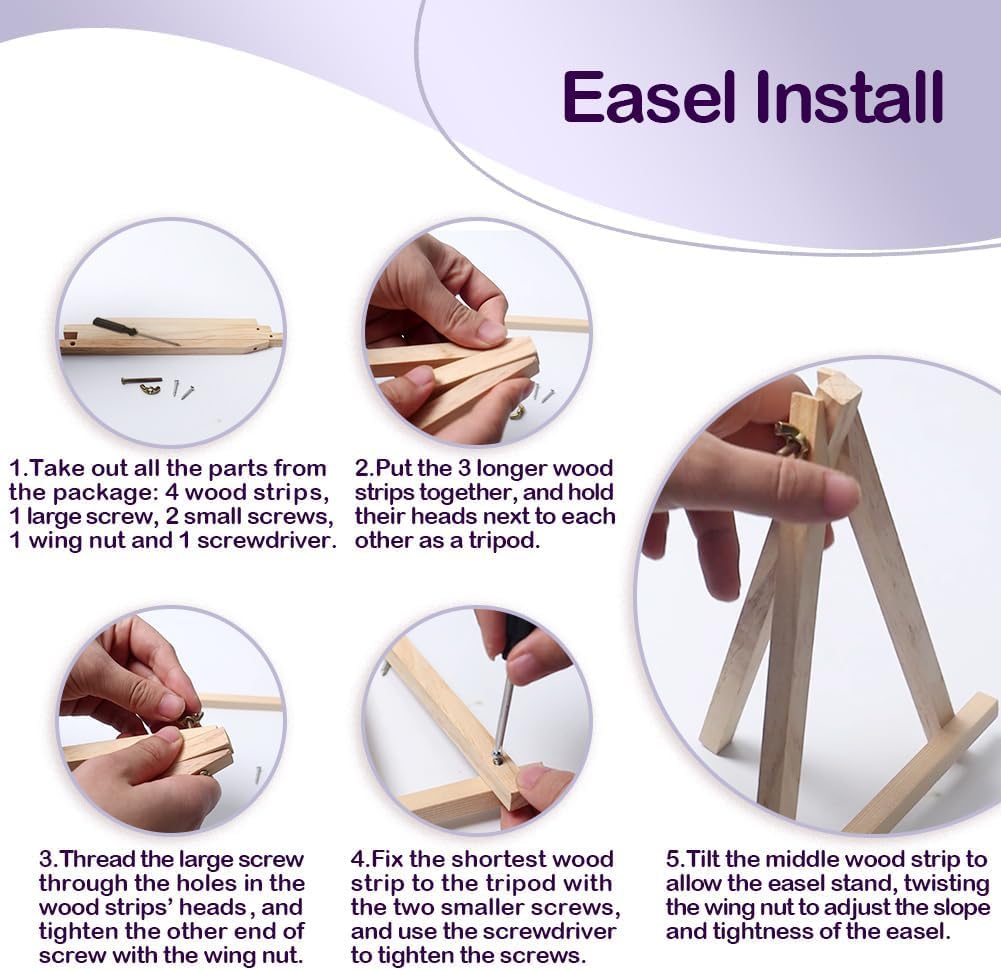 Easel Install

1.Take out all the parts from the package: 4 wood strips, 1 large screw, 2 small screws, 1 wing nut and 1 screwdriver.

2.Put the 3 longer wood strips together, and hold their heads next to each other as a tripod.

3.Thread the large screw through the holes in the wood strips' heads, and tighten the other end of screw with the wing nut.

4.Fix the shortest wood strip to the tripod with the two smaller screws, and use the screwdriver to tighten the screws.

5.Tilt the middle wood strip to allow the easel stand, twisting the wing nut to adjust the slope and tightness of the easel.