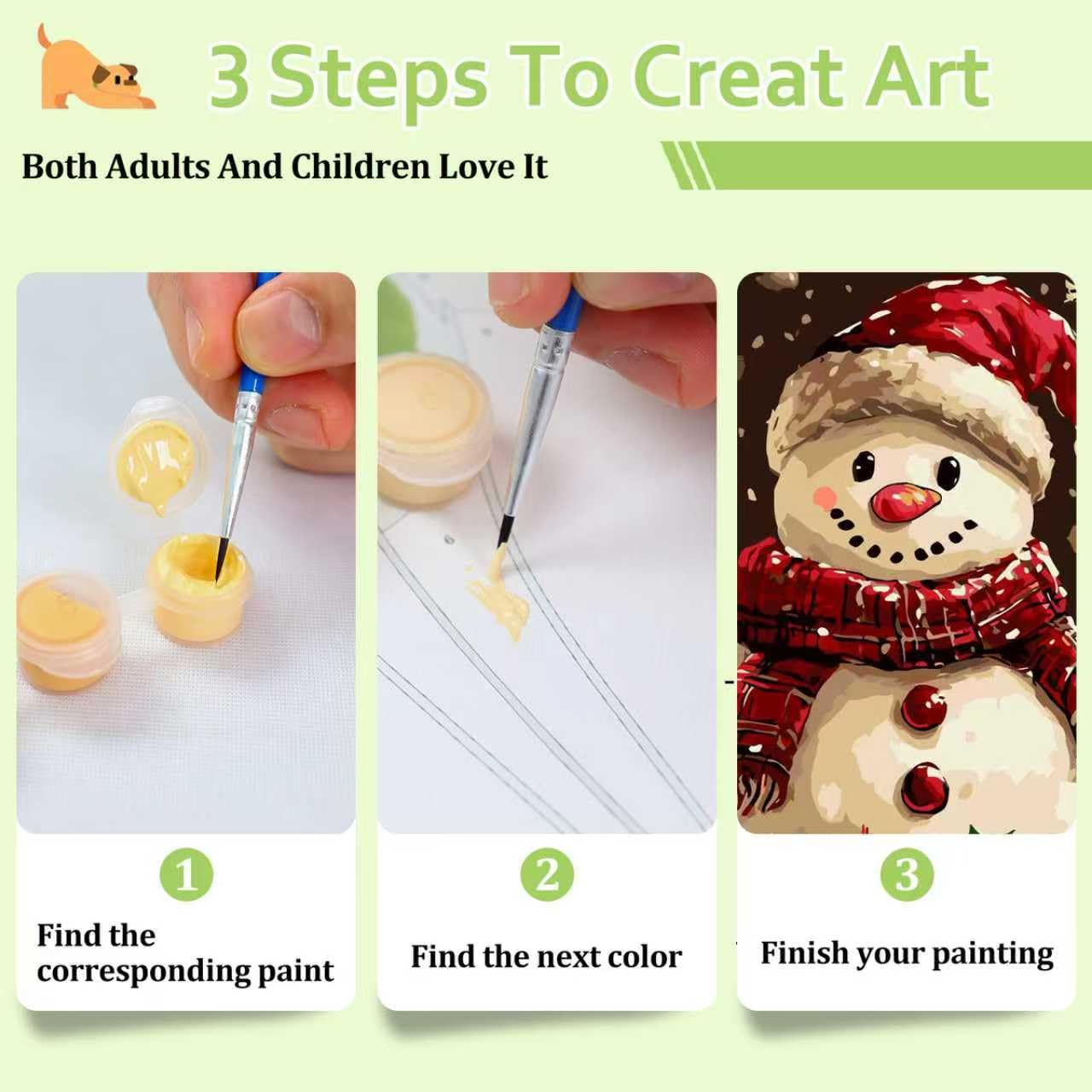 3 Steps To Creat Art

Both Adults And Children Love It

1

Find the corresponding paint

2

Find the next color

3

Finish your painting