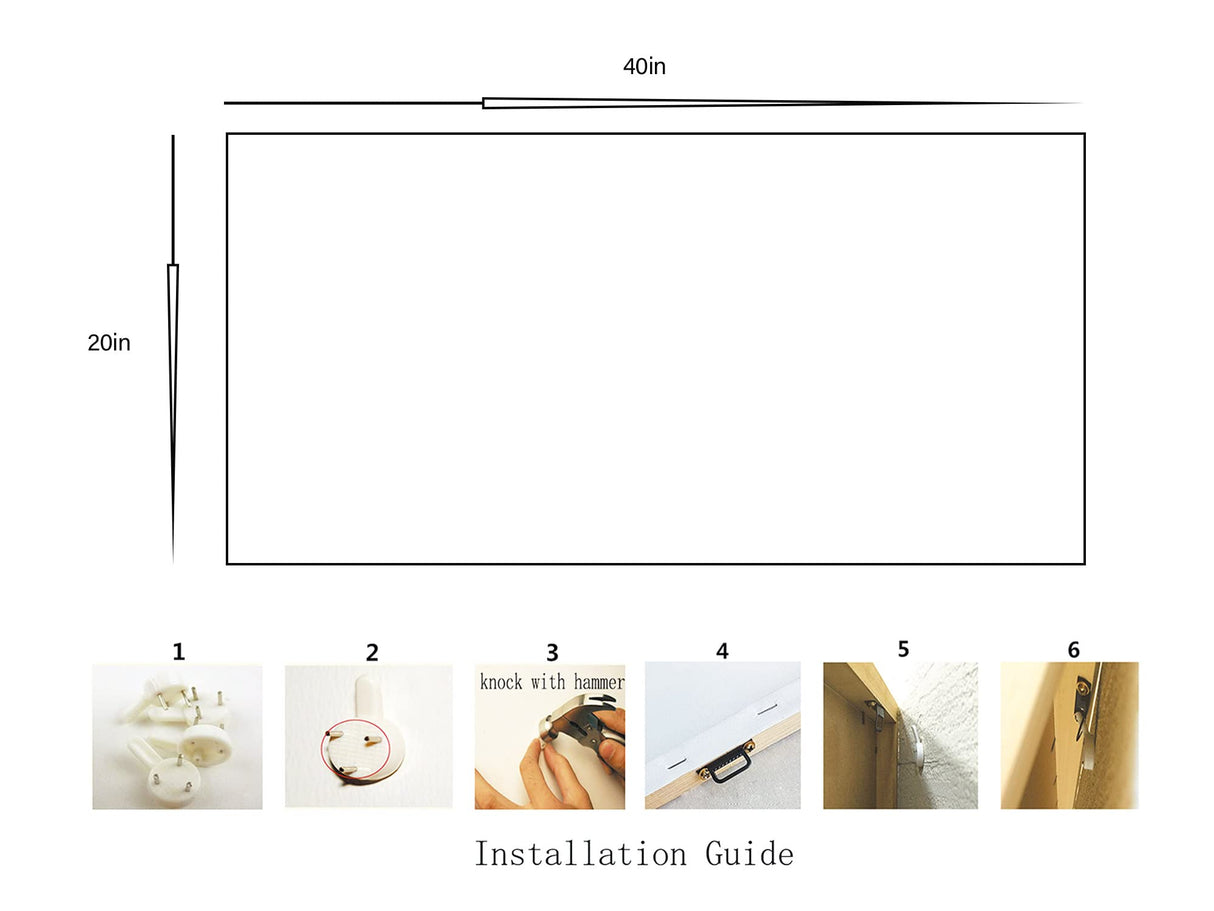 40in

20in

1

2

3

knock with hammer

4

5

6

Installation Guide