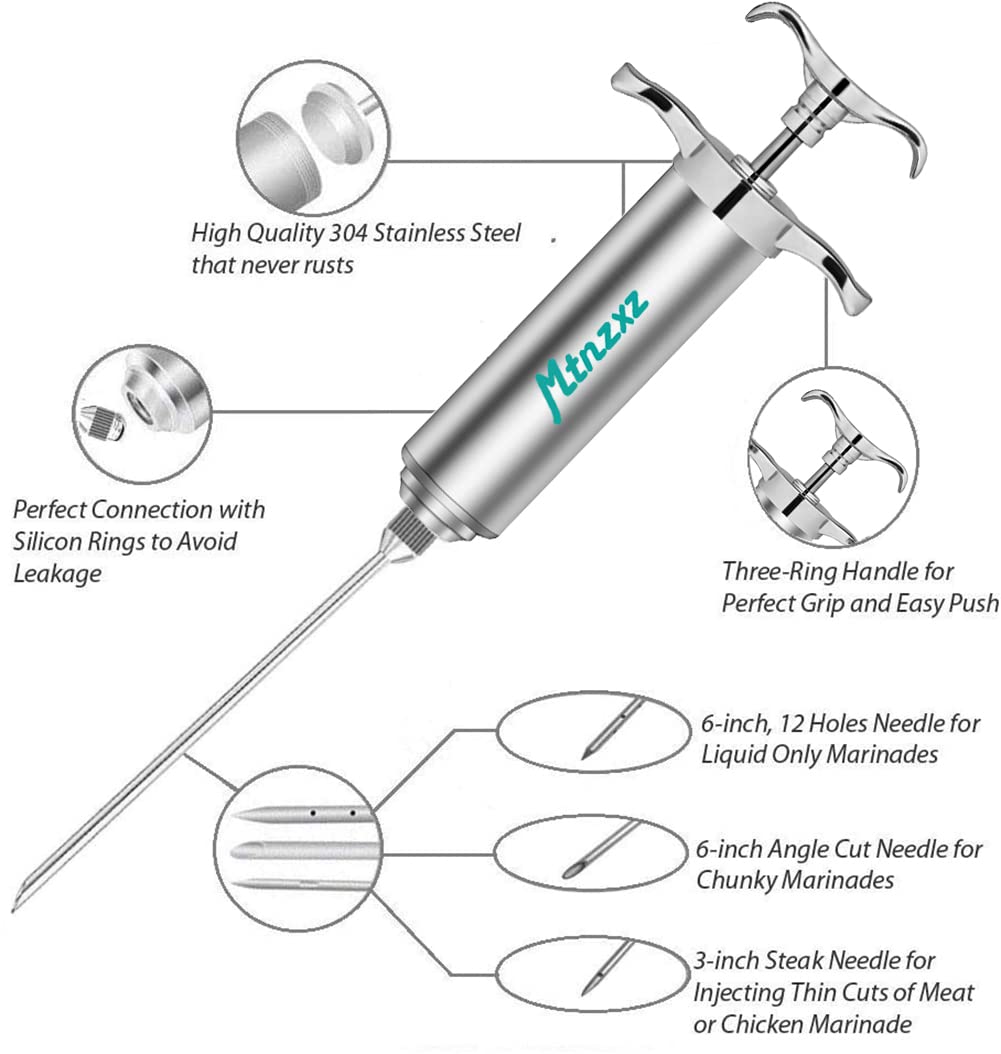 High Quality 304 Stainless Steel that never rusts

Mtnzxz

Perfect Connection with Silicon Rings to Avoid Leakage

Three-Ring Handle for Perfect Grip and Easy Push

6-inch, 12 Holes Needle for Liquid Only Marinades

6-inch Angle Cut Needle for Chunky Marinades

3-inch Steak Needle for Injecting Thin Cuts of Meat or Chicken Marinade