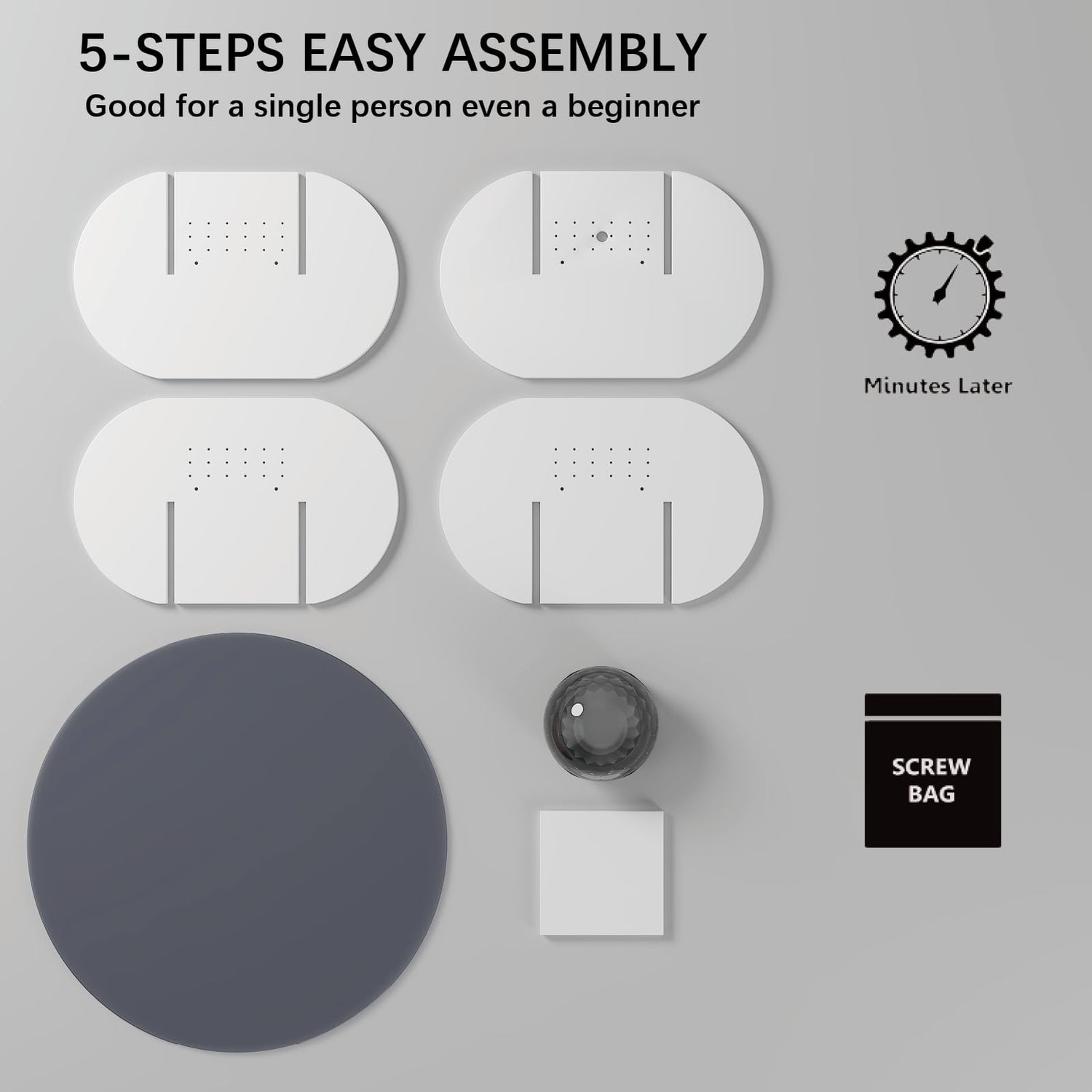 5-STEPS EASY ASSEMBLY
Good for a single person even a beginner

Minutes Later

SCREW BAG