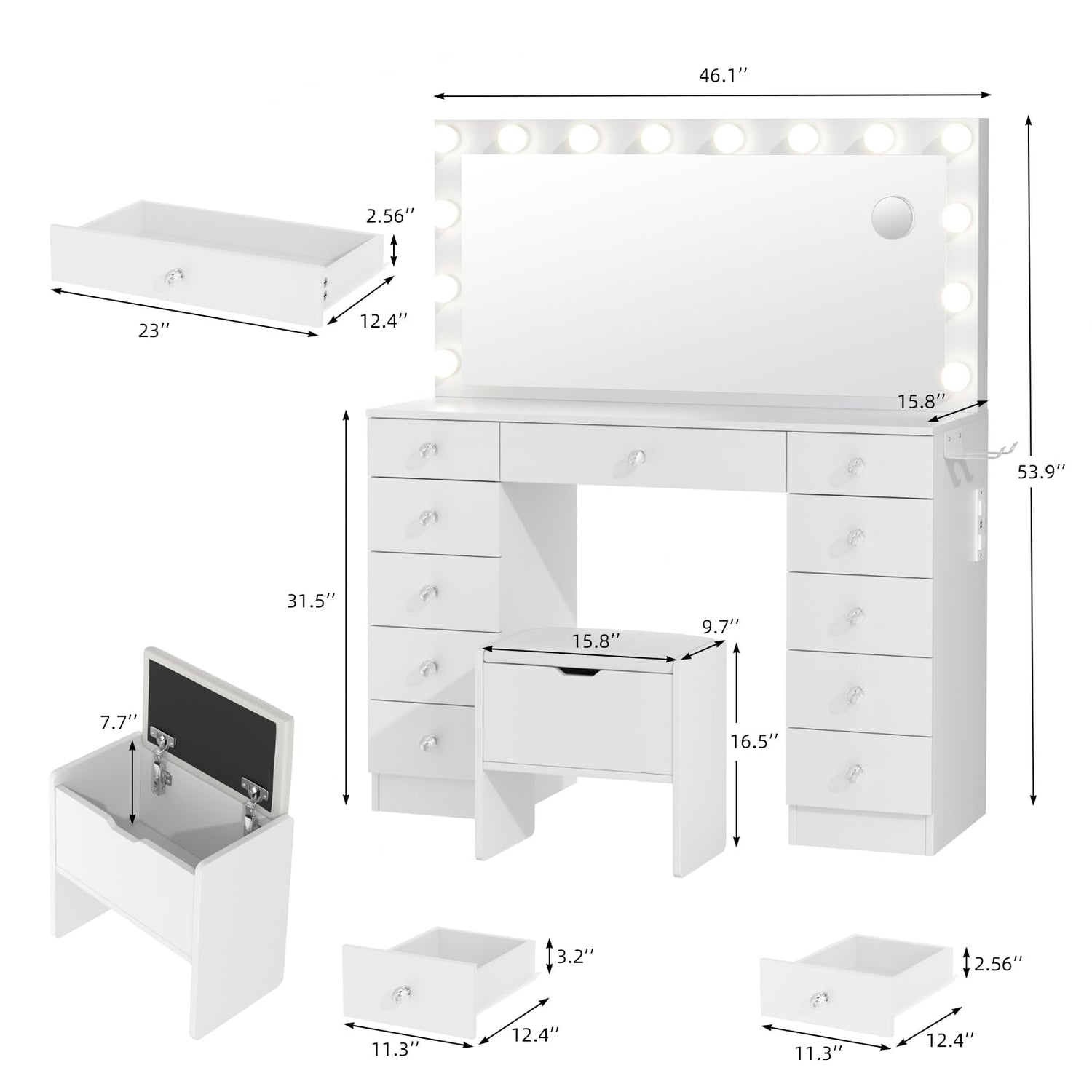 46.1''

2.56''

23''

12.4''

15.8''

53.9''

31.5''

15.8''

9.7''

16.5''

7.7''

3.2''

11.3''

12.4''

2.56''

11.3''

12.4''