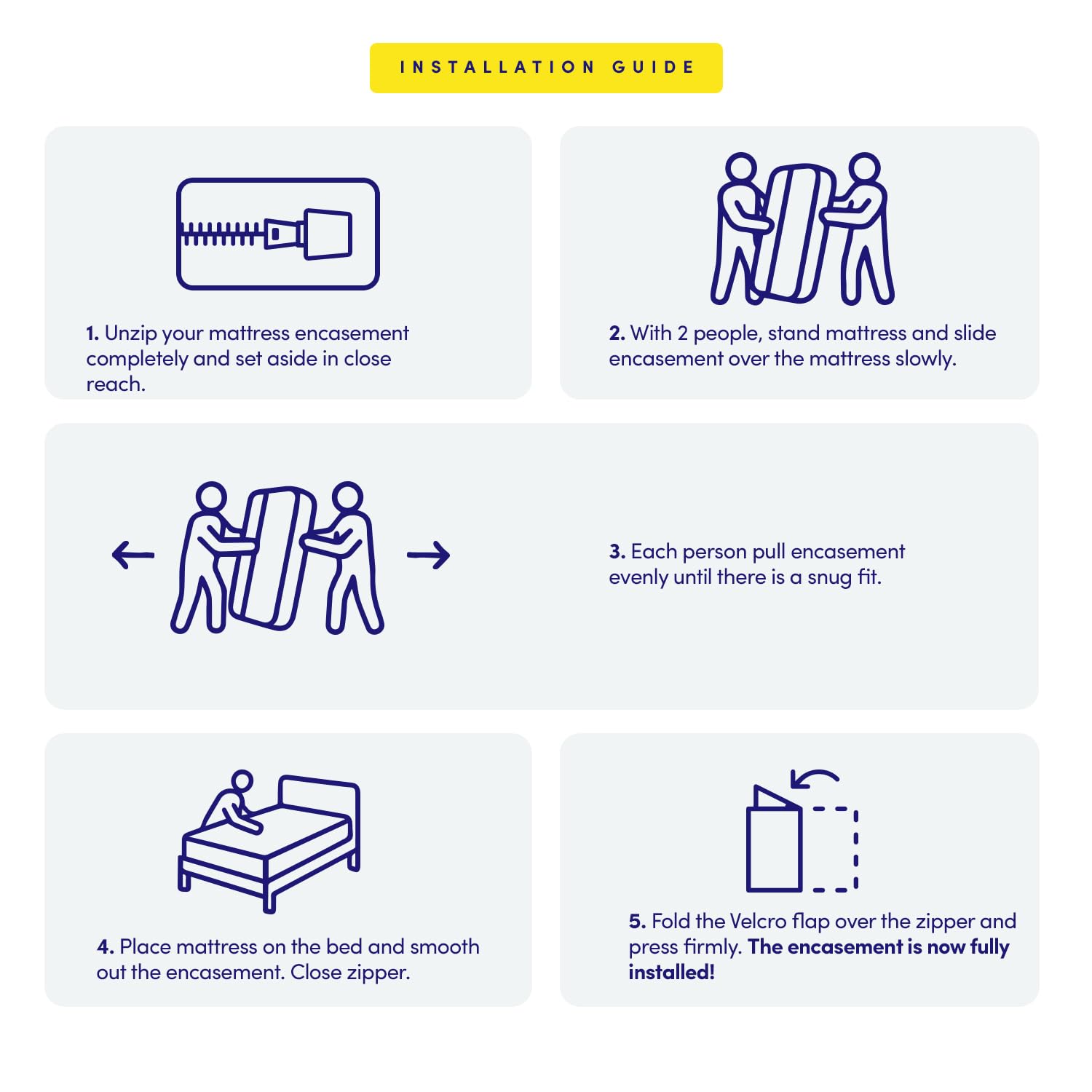 INSTALLATION GUIDE

1. Unzip your mattress encasement completely and set aside in close reach.

2. With 2 people, stand mattress and slide encasement over the mattress slowly.

3. Each person pull encasement evenly until there is a snug fit.

4. Place mattress on the bed and smooth out the encasement. Close zipper.

5. Fold the Velcro flap over the zipper and press firmly. The encasement is now fully installed!