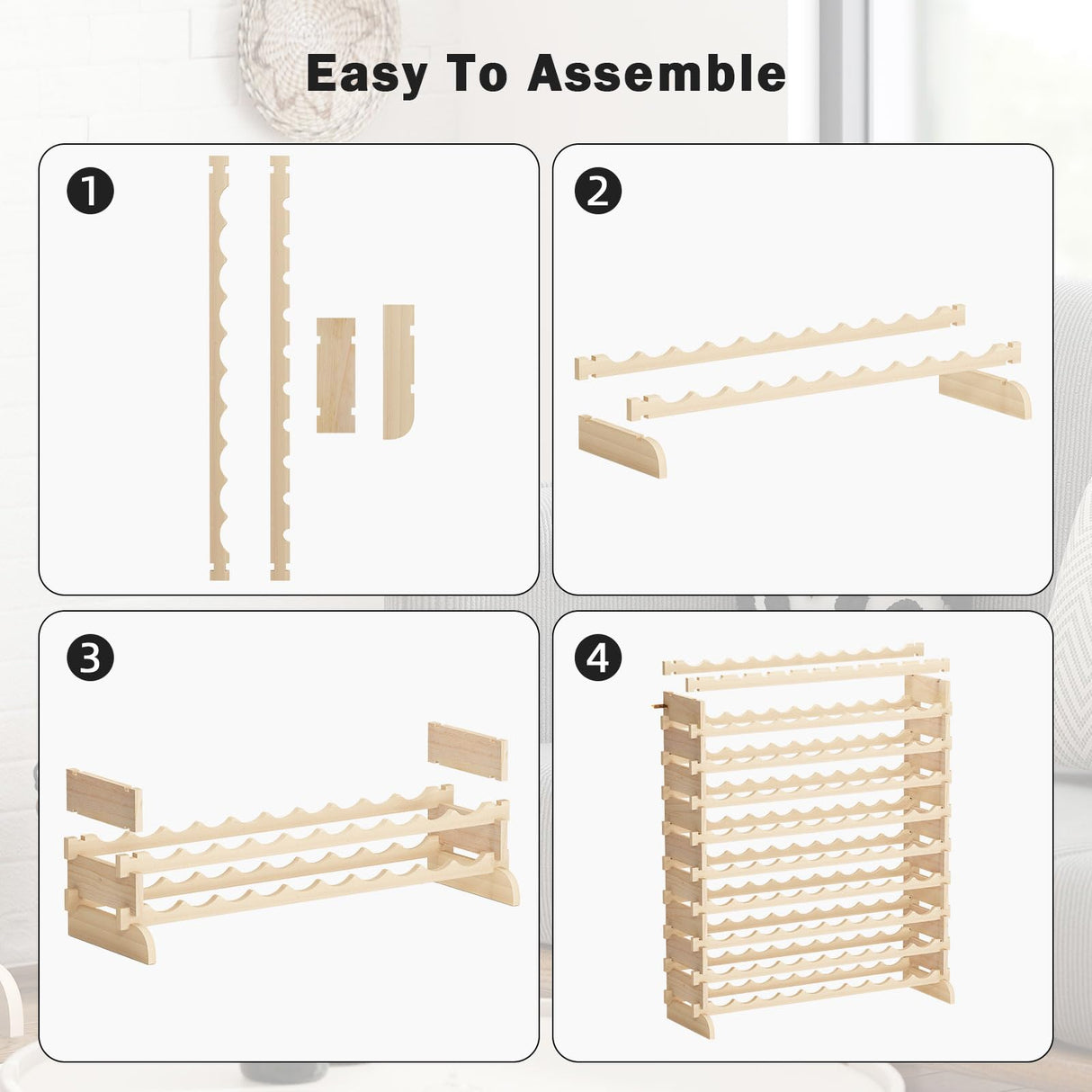 Easy To Assemble

1

2

3

4