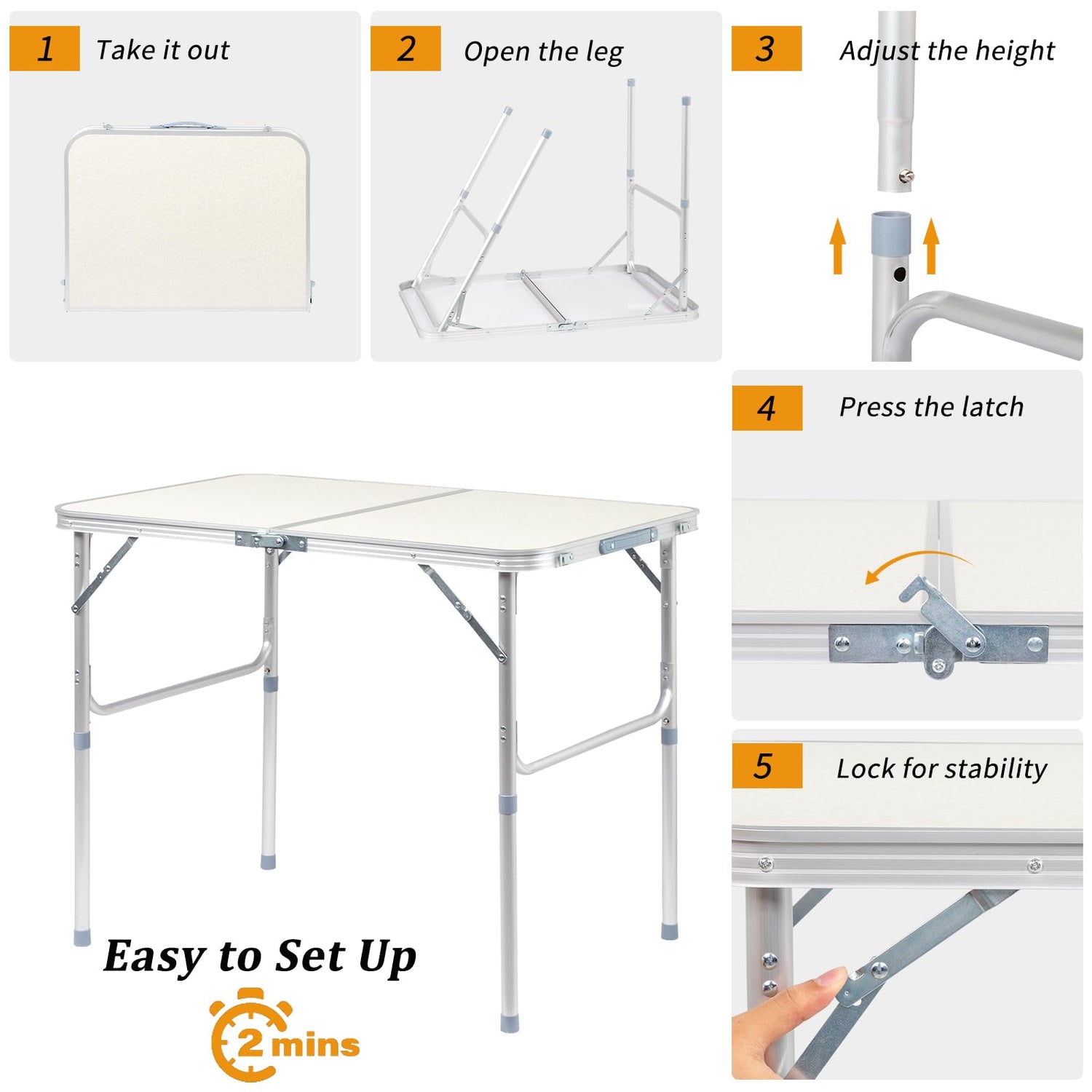 1 Take it out

2 Open the leg

3 Adjust the height

4 Press the latch

5 Lock for stability

Easy to Set Up

2 mins