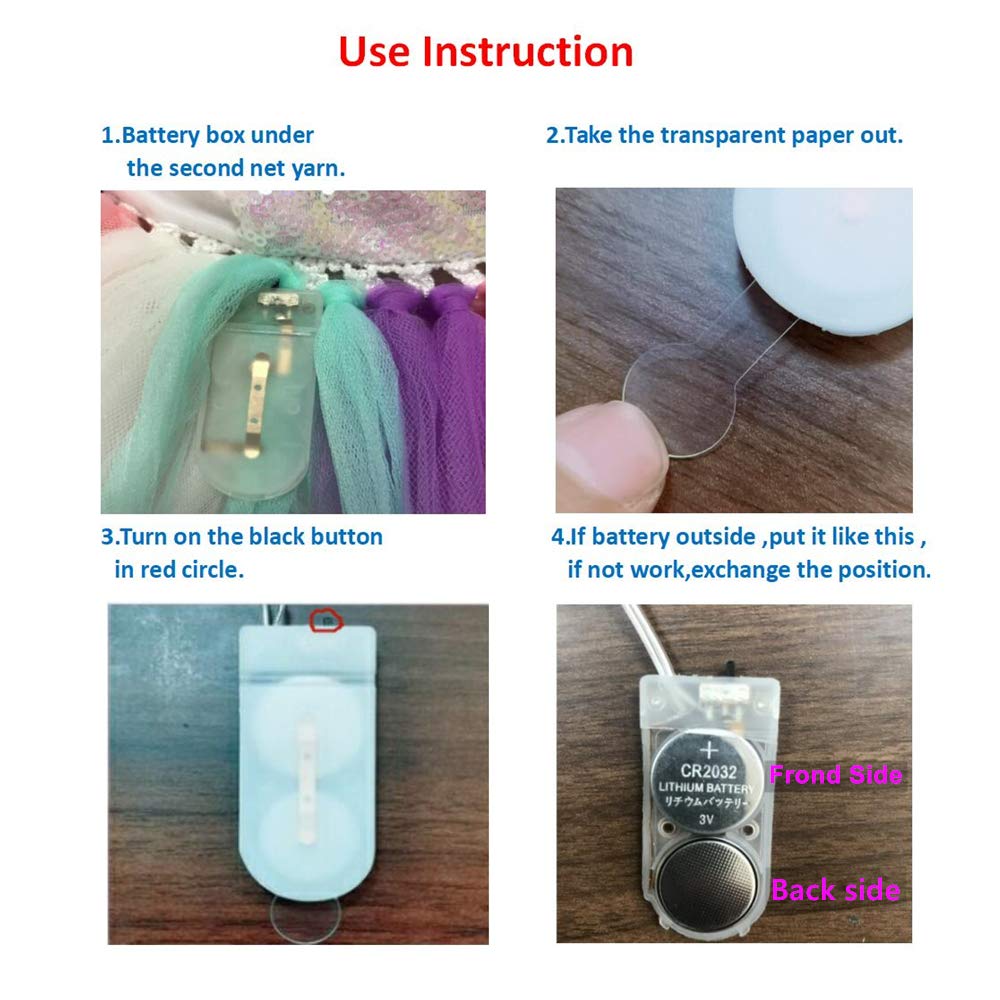 Use Instruction

1.Battery box under the second net yarn.

2.Take the transparent paper out.

3.Turn on the black button in red circle.

4.If battery outside ,put it like this , if not work,exchange the position.

+
CR2032
LITHIUM BATTERY
リチウムバッテリー
3V

Frond Side

Back side