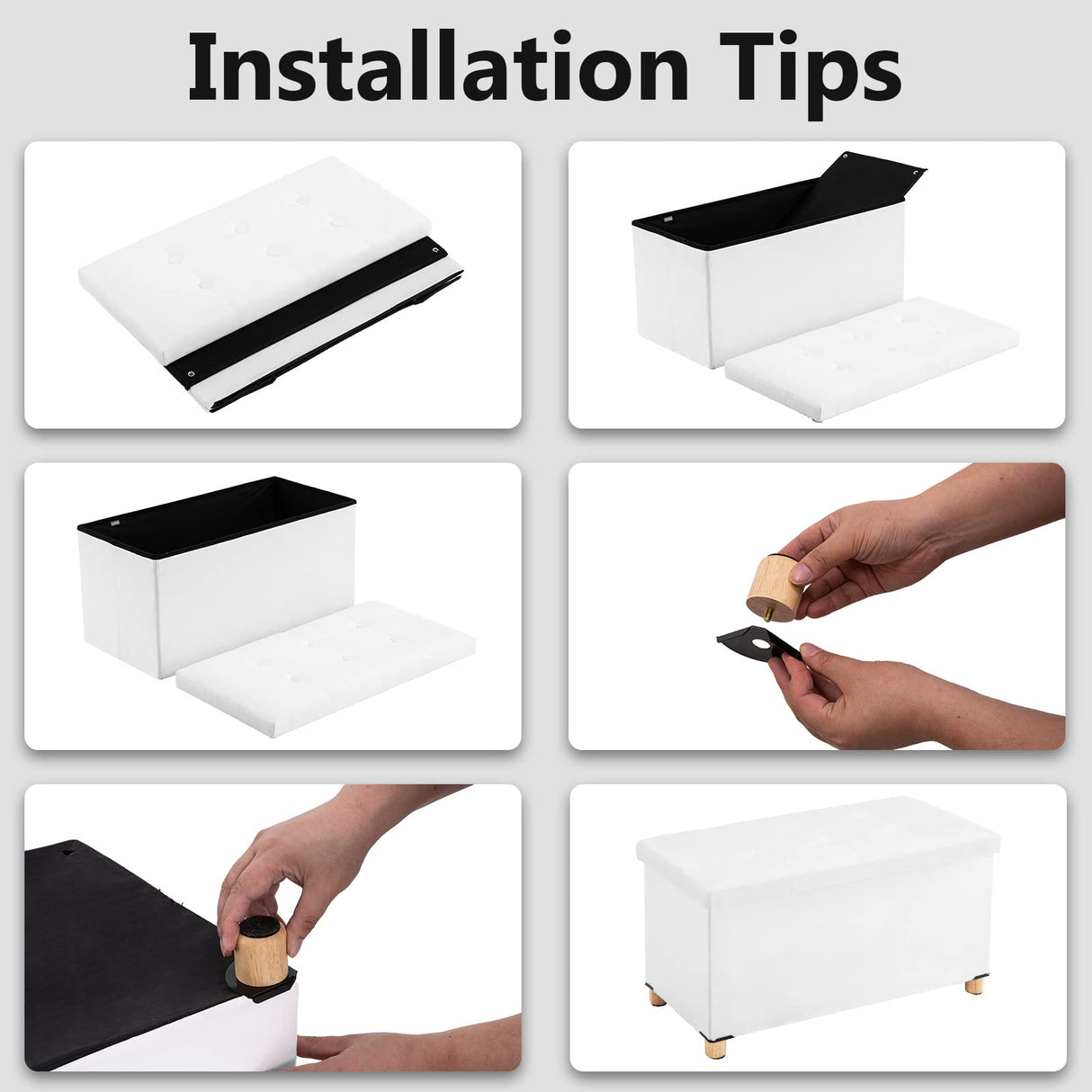 Installation Tips