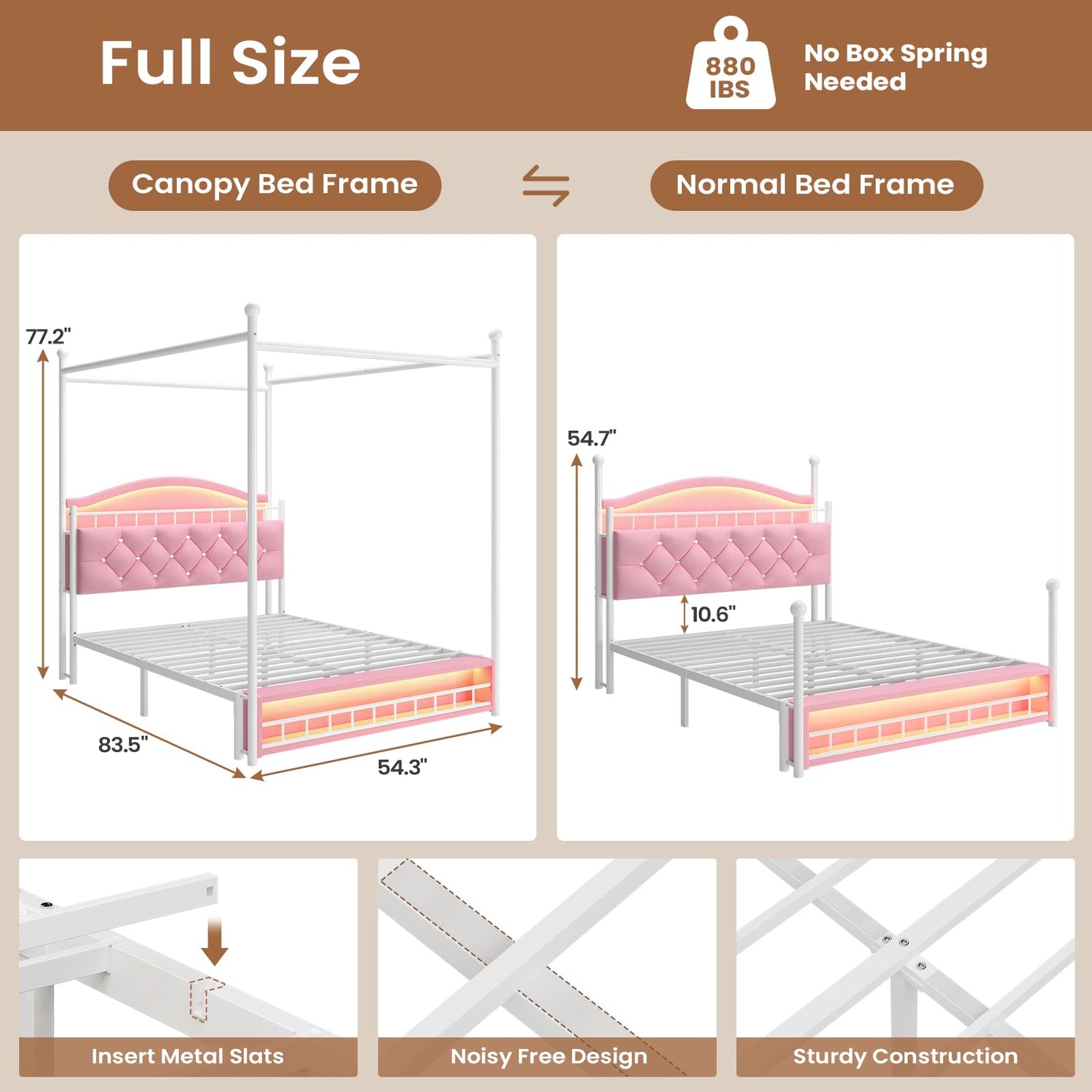 Full Size

880 IBS

No Box Spring Needed

Canopy Bed Frame

Normal Bed Frame

77.2"

83.5"

54.3"

54.7"

10.6"

Insert Metal Slats

Noisy Free Design

Sturdy Construction