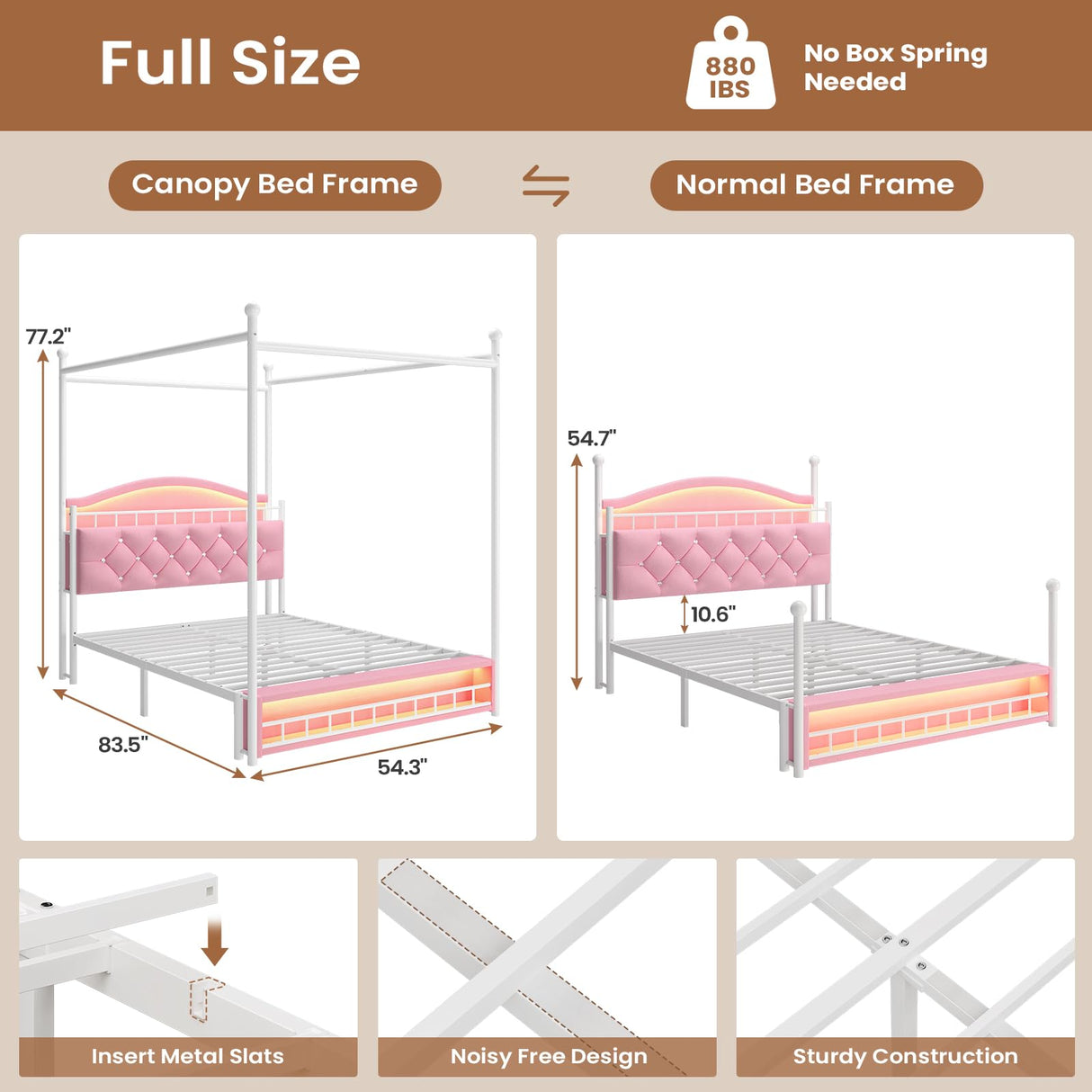 Full Size

880 IBS

No Box Spring Needed

Canopy Bed Frame

Normal Bed Frame

77.2"

83.5"

54.3"

54.7"

10.6"

Insert Metal Slats

Noisy Free Design

Sturdy Construction