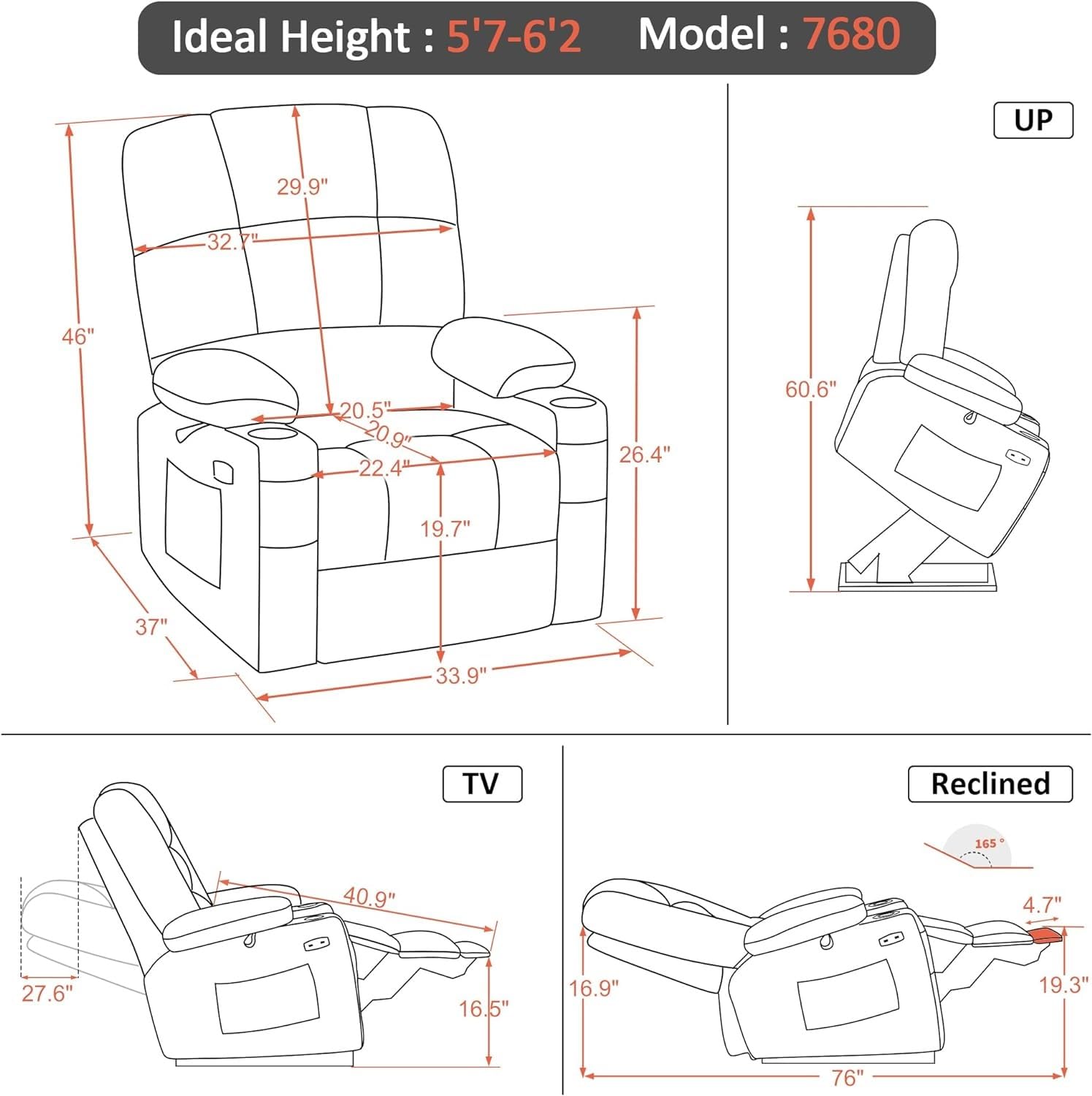 Ideal Height : 5'7-6'2 Model : 7680

29.9"
32.7"
46"
20.5"
20.9"
22.4"
26.4"
19.7"
37"
33.9"

UP

60.6"

TV

40.9"
27.6"
16.5"

Reclined

165 °
4.7"
16.9"
19.3"
76"