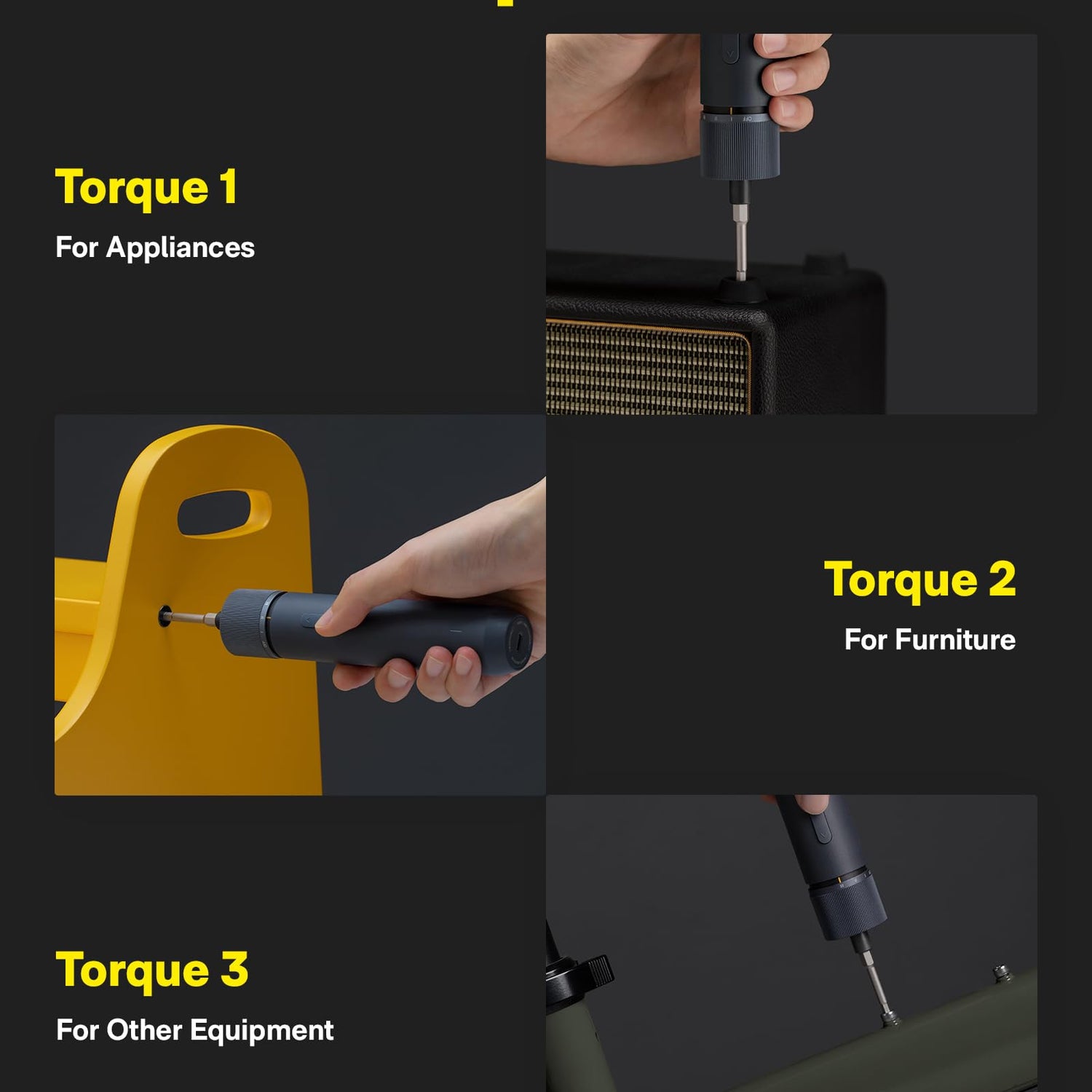 Torque 1
For Appliances

Torque 2
For Furniture

Torque 3
For Other Equipment