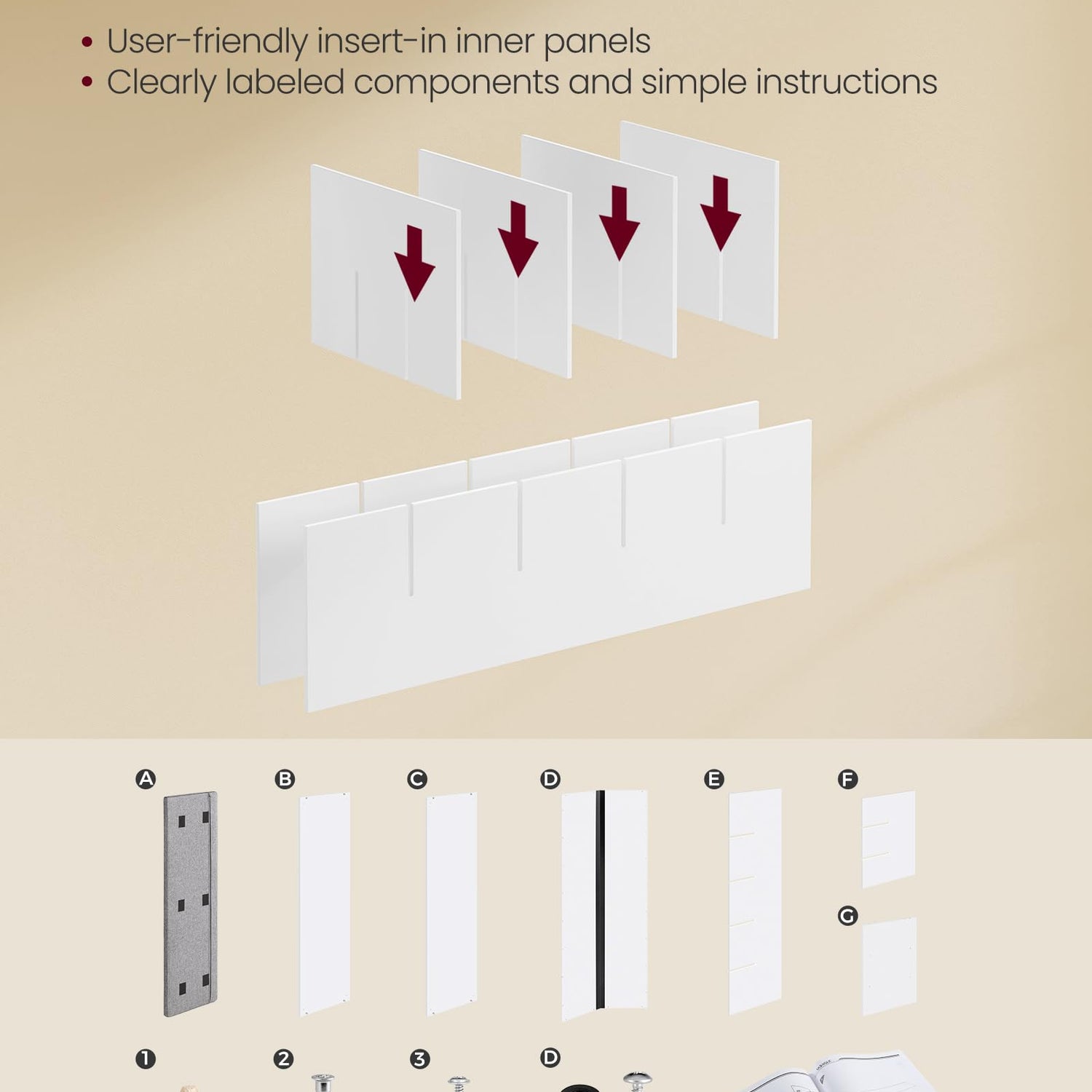 • User-friendly insert-in inner panels
• Clearly labeled components and simple instructions

A
B
C
D
E
F
G
1
2
3
D