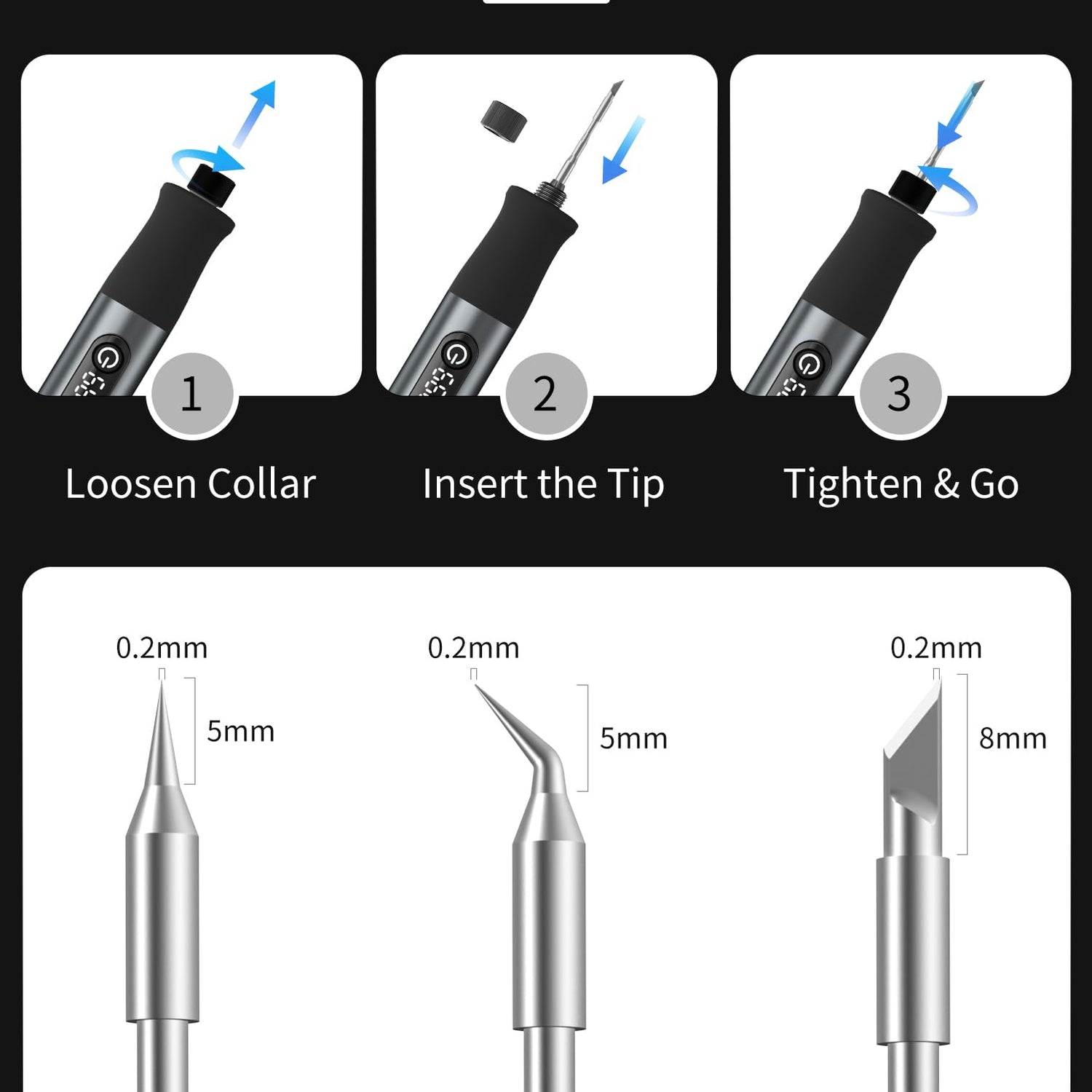 1
Loosen Collar

2
Insert the Tip

3
Tighten & Go

0.2mm
5mm

0.2mm
5mm

0.2mm
8mm