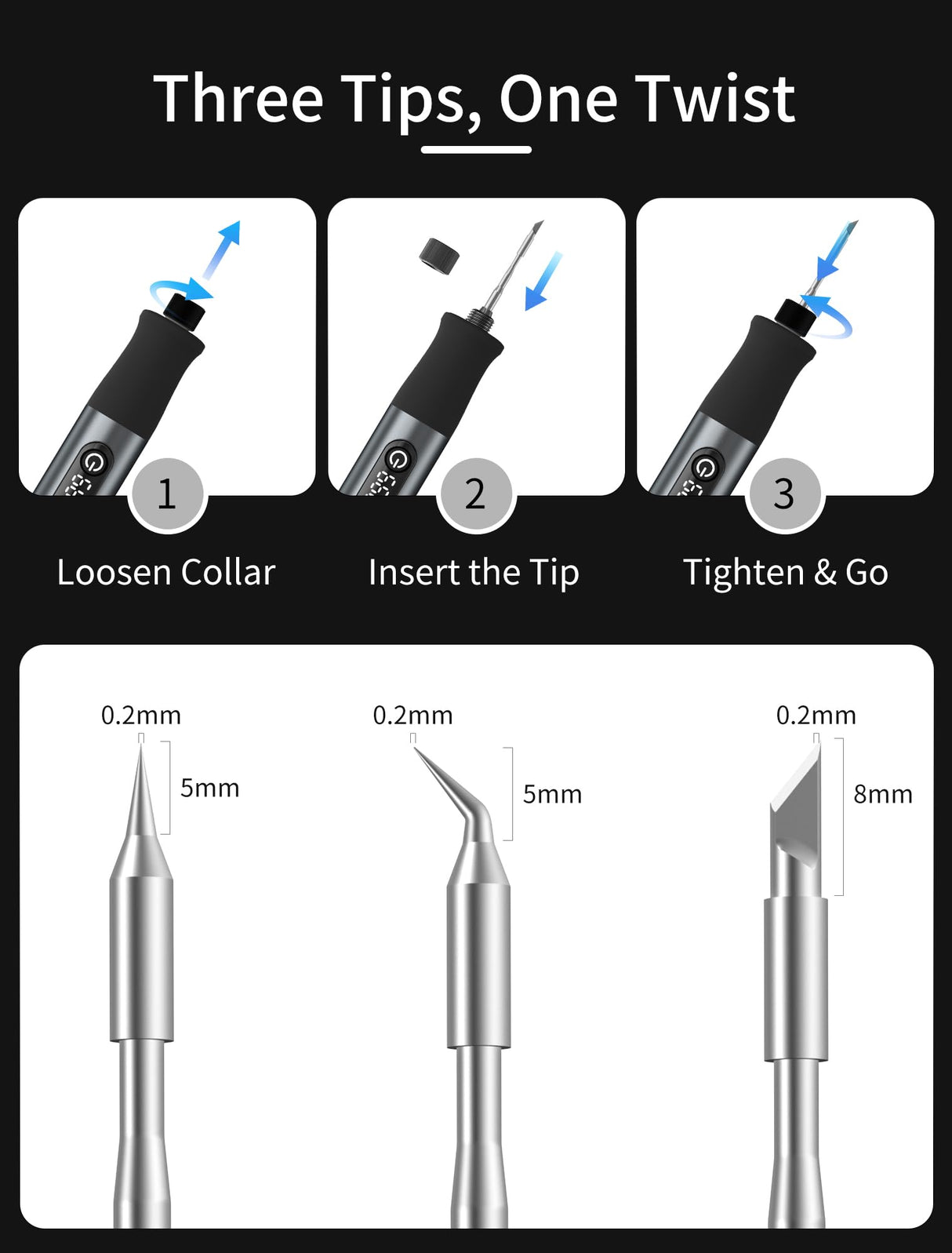 Three Tips, One Twist

1

Loosen Collar

2

Insert the Tip

3

Tighten & Go

0.2mm

5mm

0.2mm

5mm

0.2mm

8mm