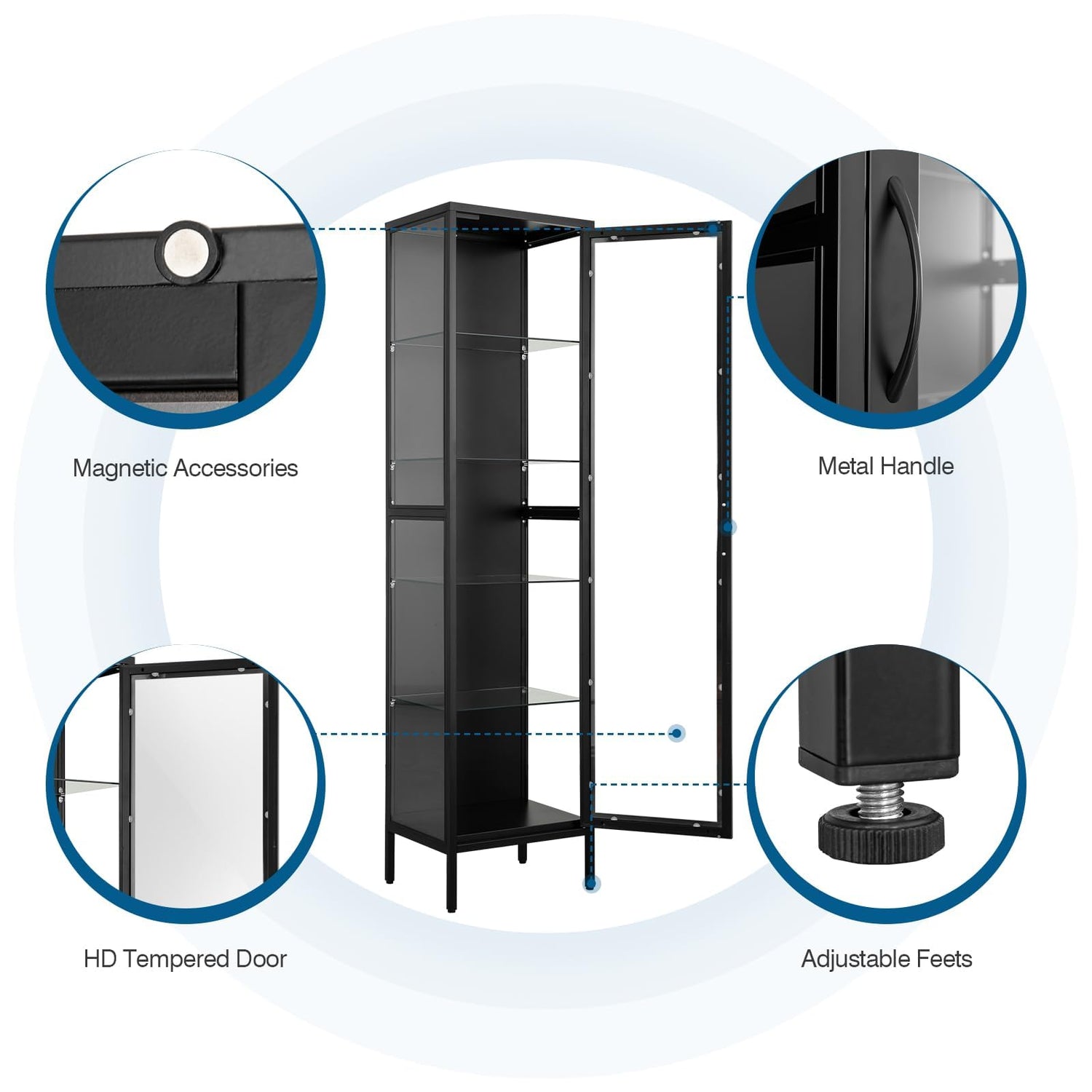 Magnetic Accessories

Metal Handle

HD Tempered Door

Adjustable Feets