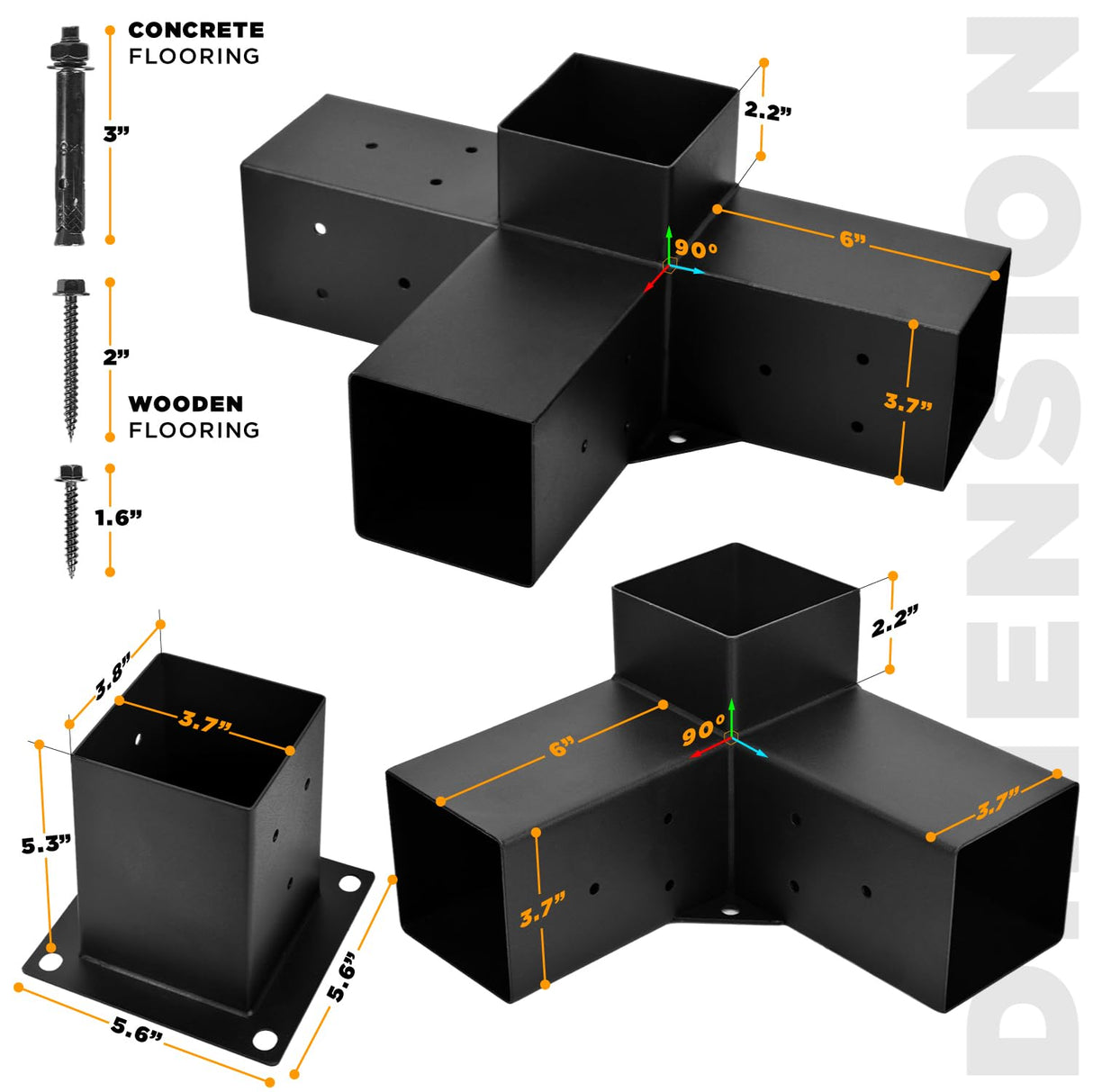 CONCRETE FLOORING

3”

2”

WOODEN FLOORING

1.6”

2.2”

90°

6”

3.7”

DIMENSION

3.8”

3.7”

5.3”

5.6”

5.6”

2.2”

90°

6”

3.7”

3.7”