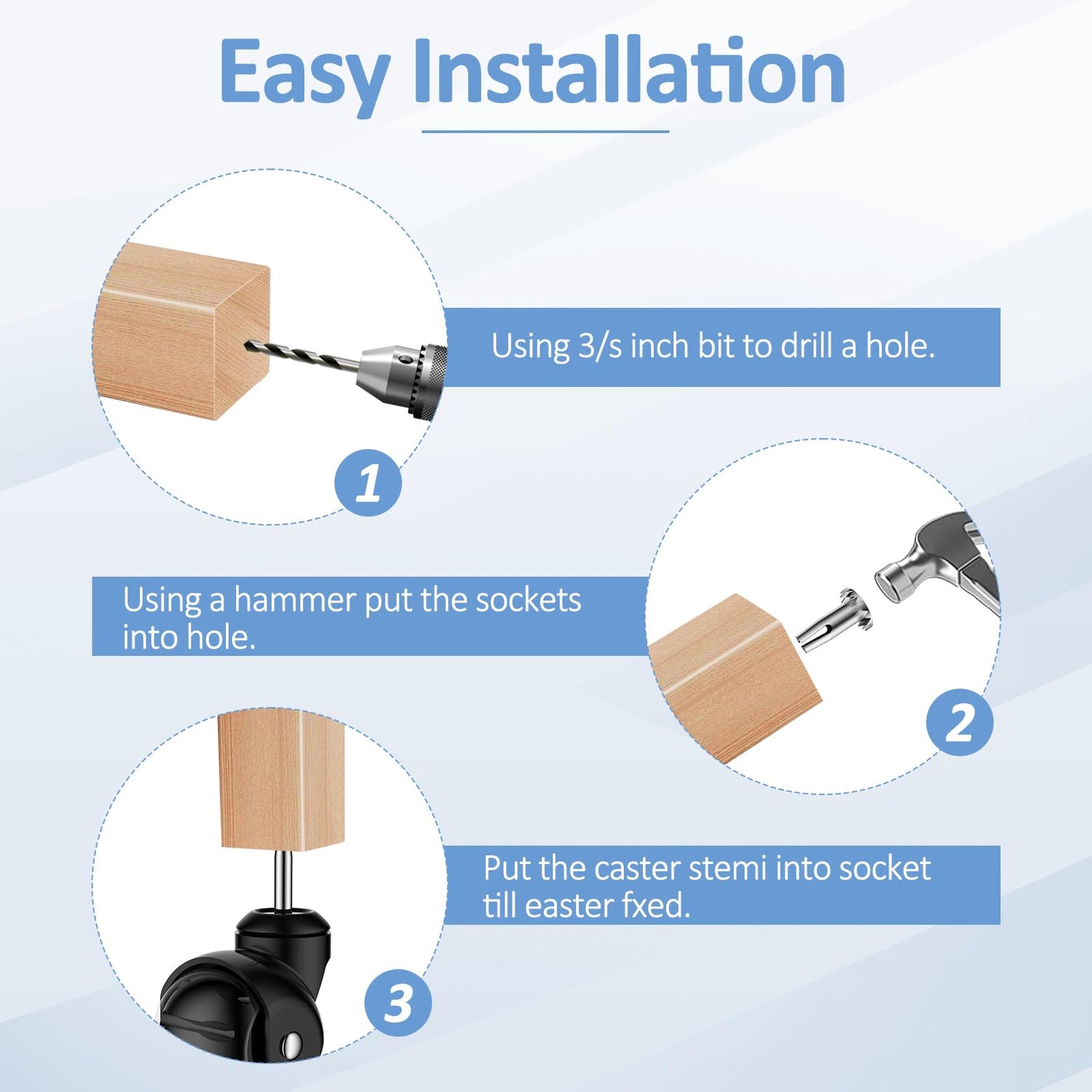 Easy Installation

Using 3/s inch bit to drill a hole.

1

Using a hammer put the sockets into hole.

2

Put the caster stemi into socket till easter fxed.

3