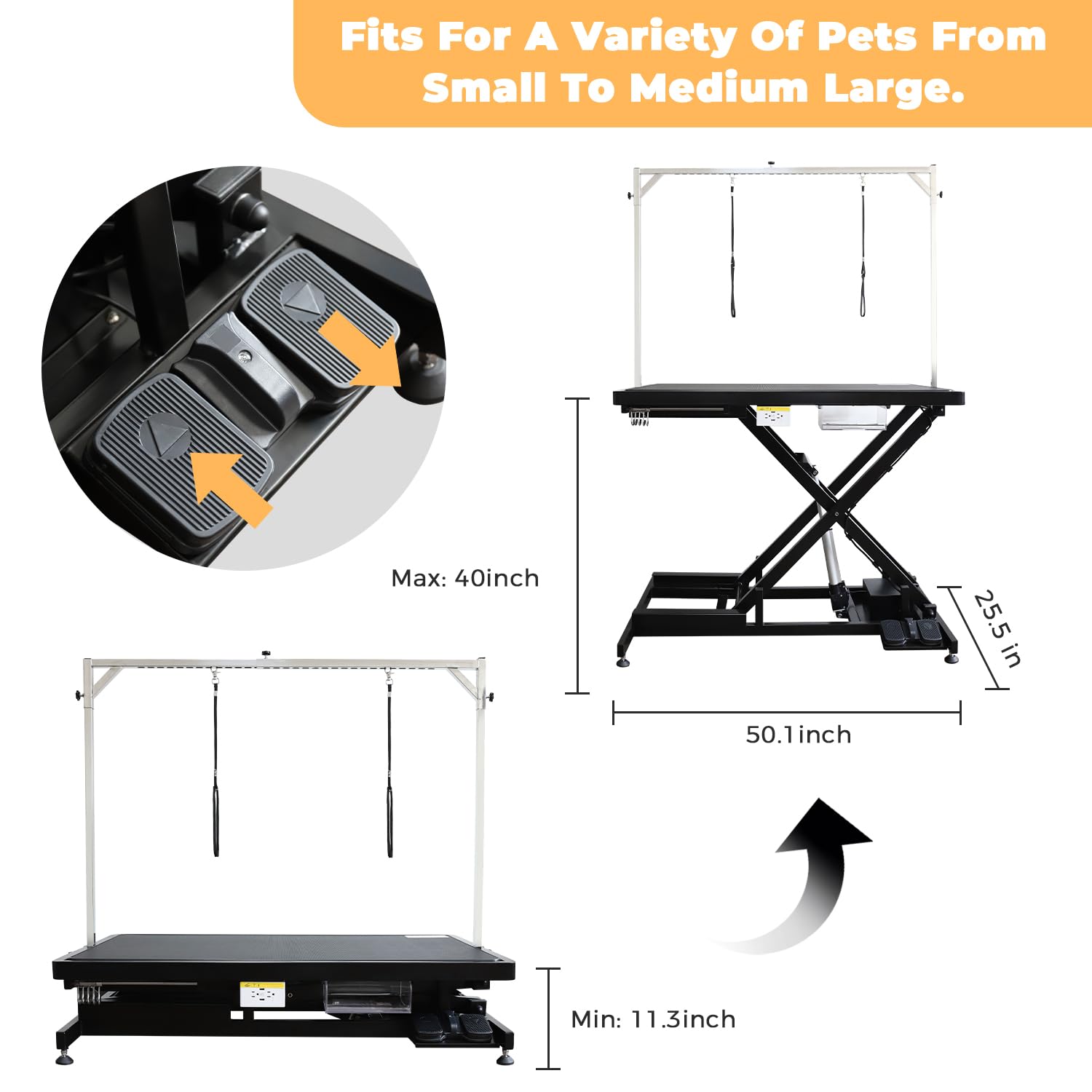 Fits For A Variety Of Pets From Small To Medium Large.

Max: 40inch

25.5 in

50.1inch

Min: 11.3inch