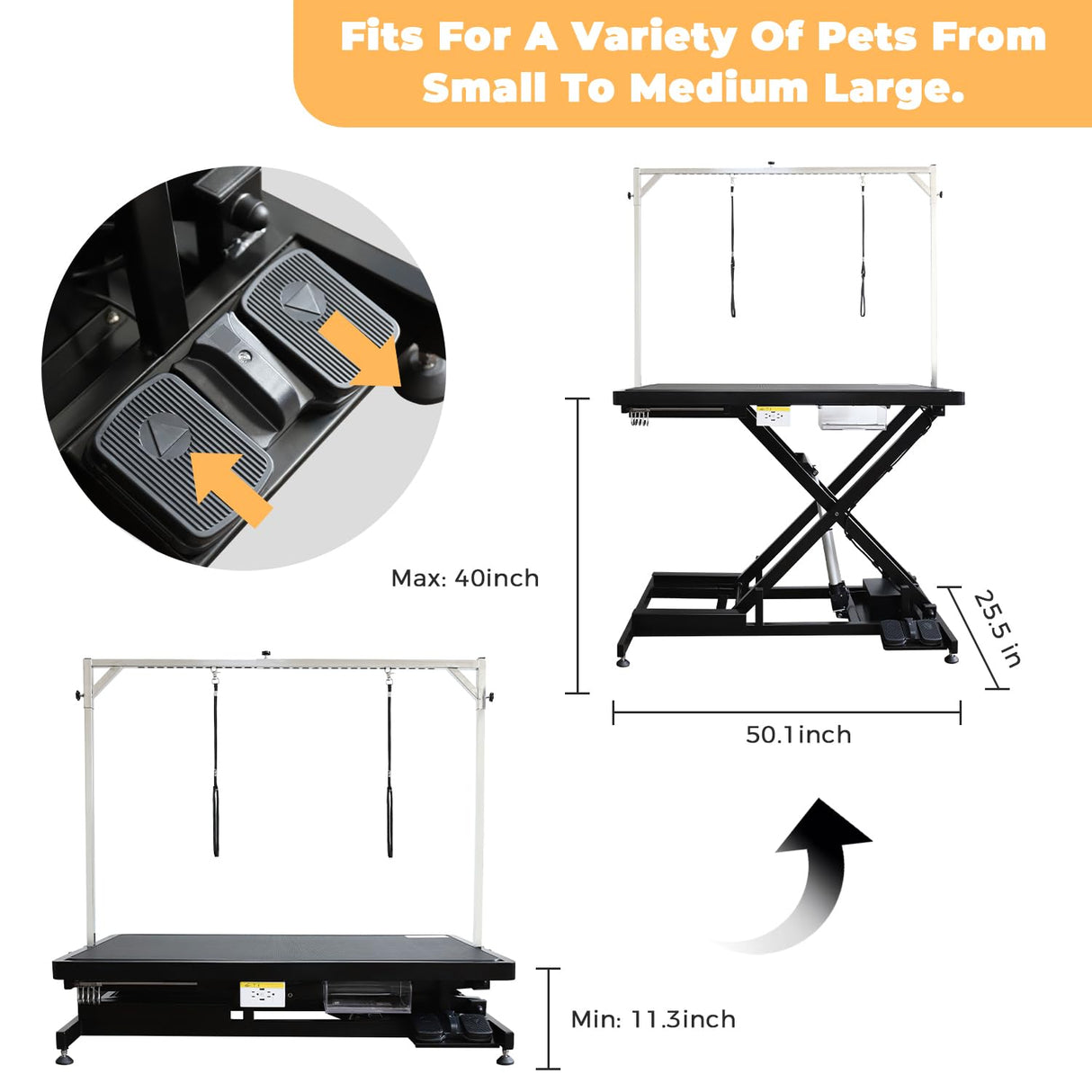 Fits For A Variety Of Pets From Small To Medium Large.

Max: 40inch

25.5 in

50.1inch

Min: 11.3inch