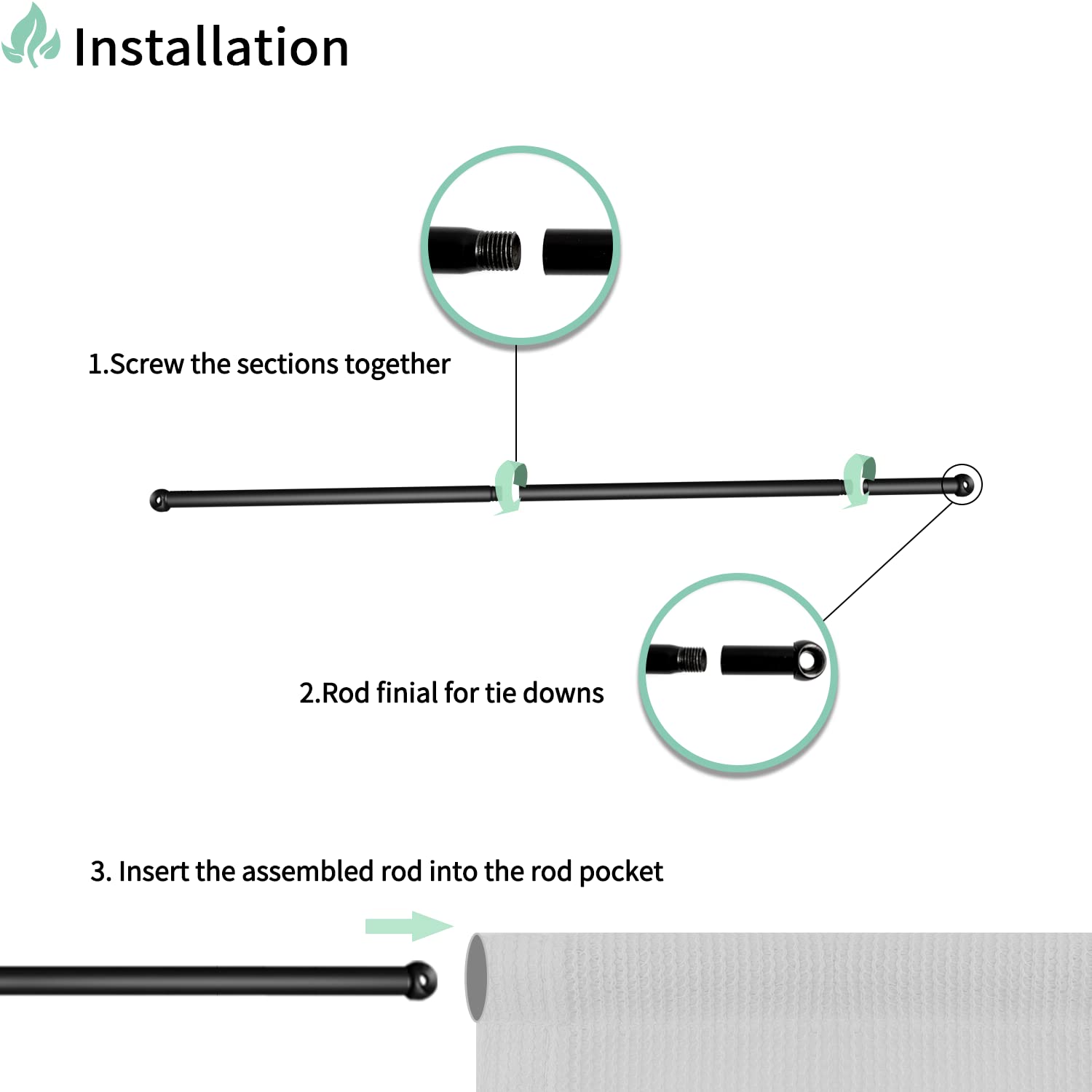 Installation

1.Screw the sections together

2.Rod finial for tie downs

3. Insert the assembled rod into the rod pocket