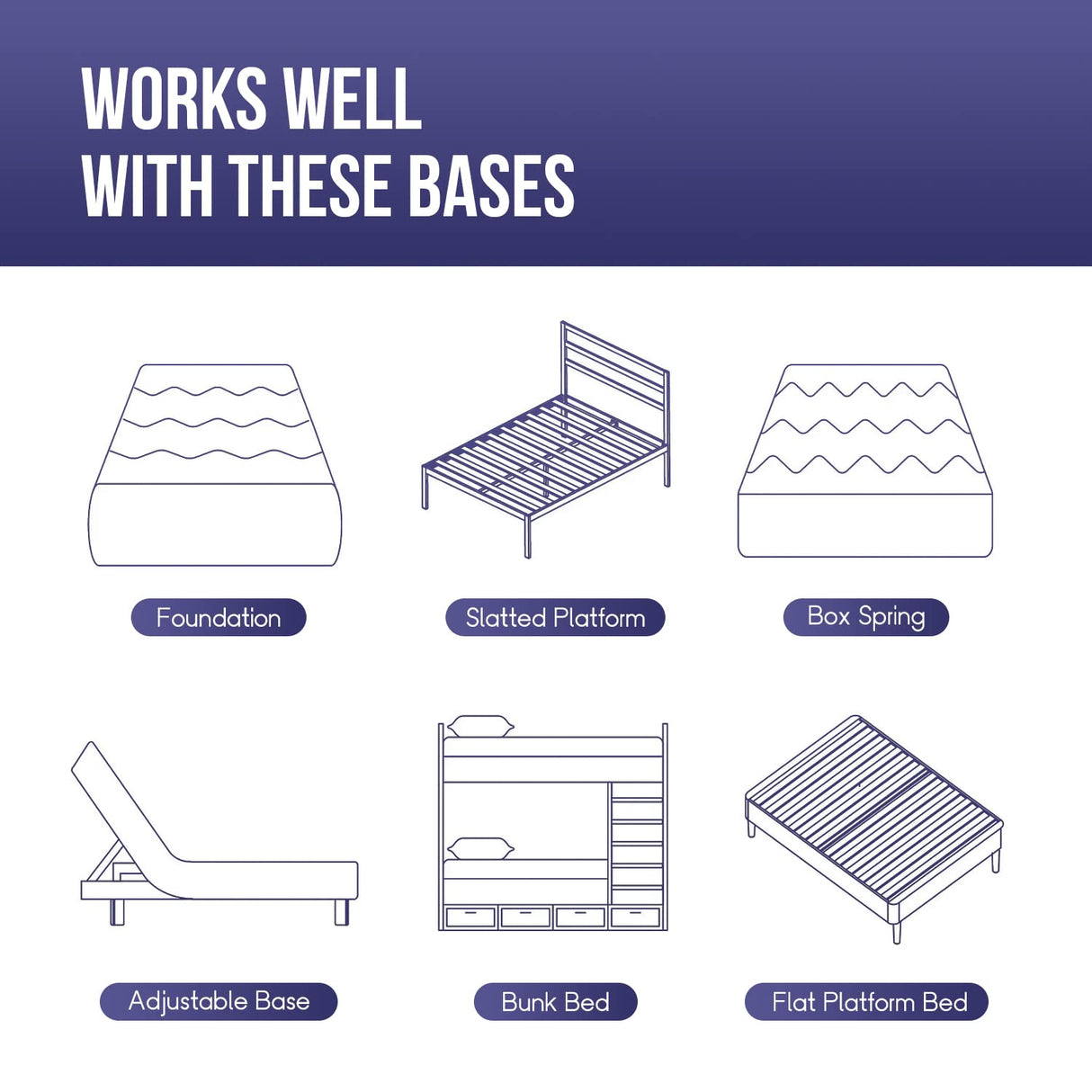 WORKS WELL
WITH THESE BASES

Foundation

Slatted Platform

Box Spring

Adjustable Base

Bunk Bed

Flat Platform Bed