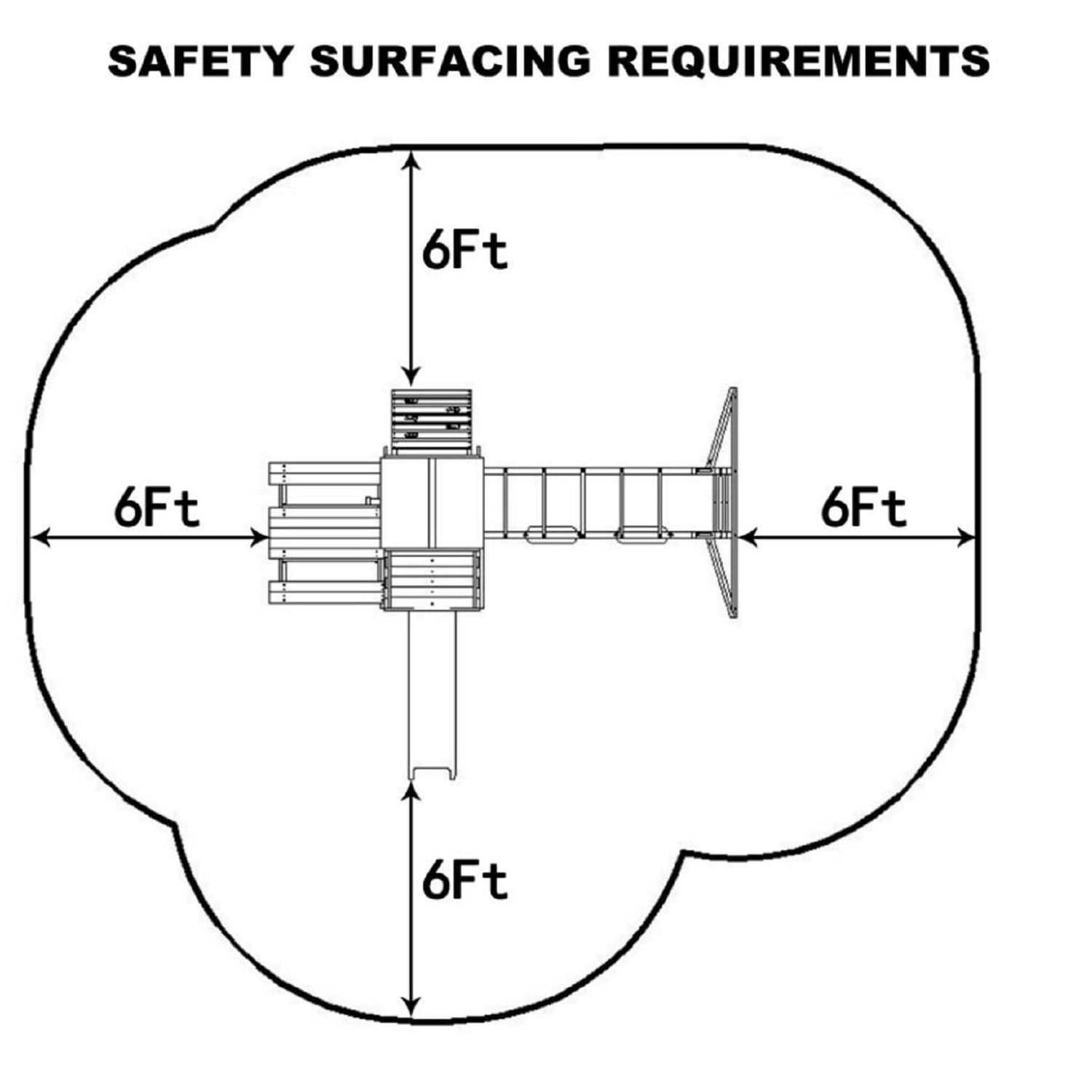 SAFETY SURFACING REQUIREMENTS

6Ft

6Ft

6Ft

6Ft