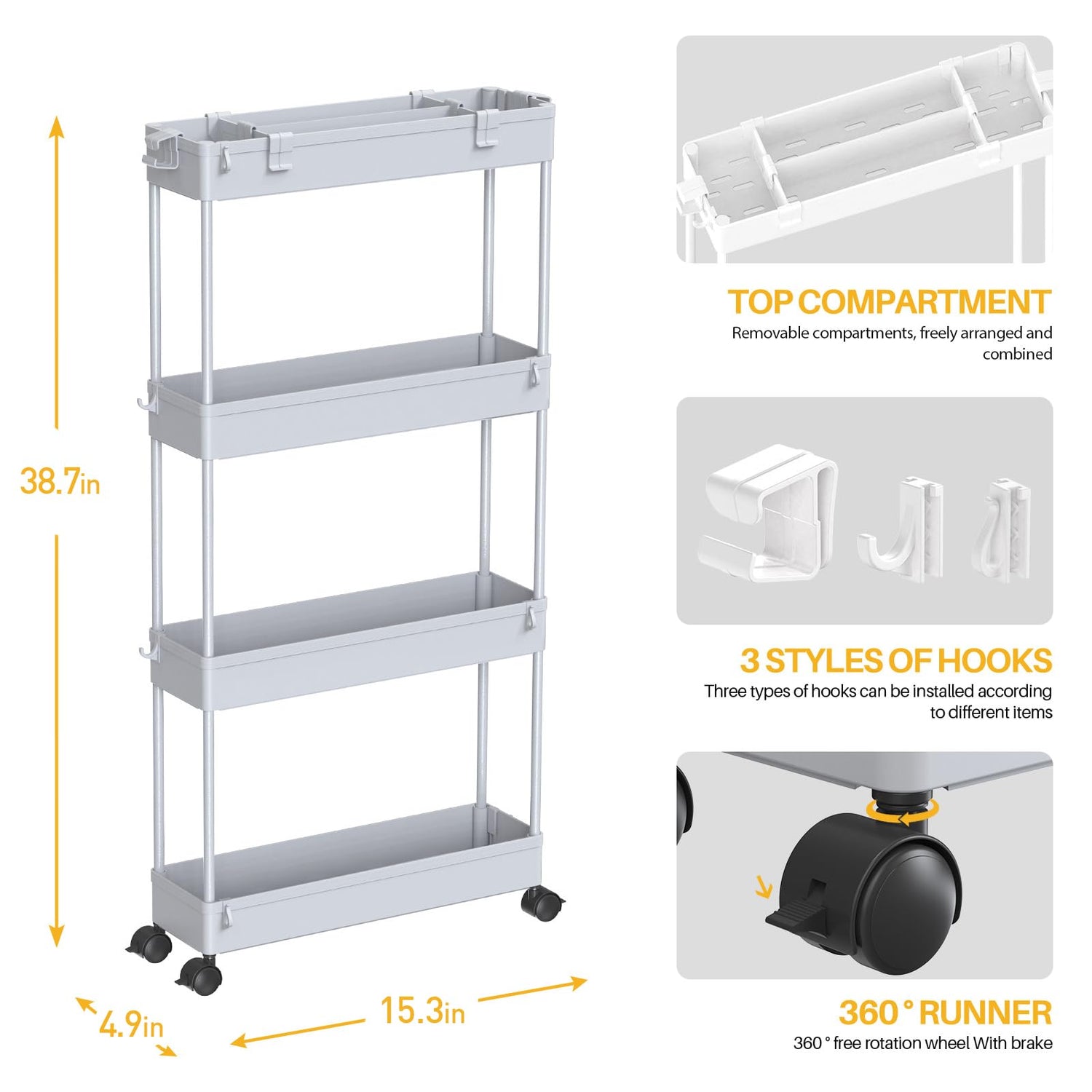 38.7in

4.9in

15.3in

TOP COMPARTMENT

Removable compartments, freely arranged and combined

3 STYLES OF HOOKS

Three types of hooks can be installed according to different items

360 ° RUNNER

360 ° free rotation wheel With brake