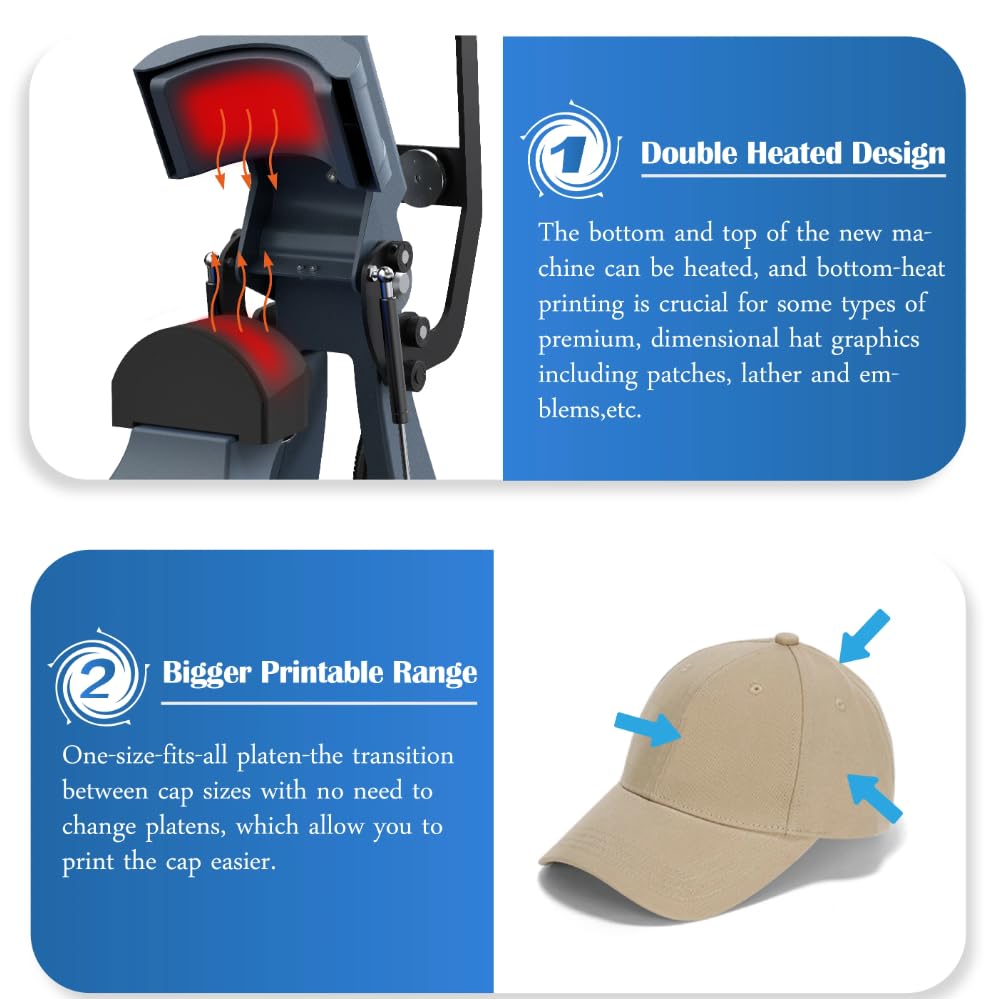 1 Double Heated Design

The bottom and top of the new machine can be heated, and bottom-heat printing is crucial for some types of premium, dimensional hat graphics including patches, lather and emblems,etc.

2 Bigger Printable Range

One-size-fits-all platen-the transition between cap sizes with no need to change platens, which allow you to print the cap easier.