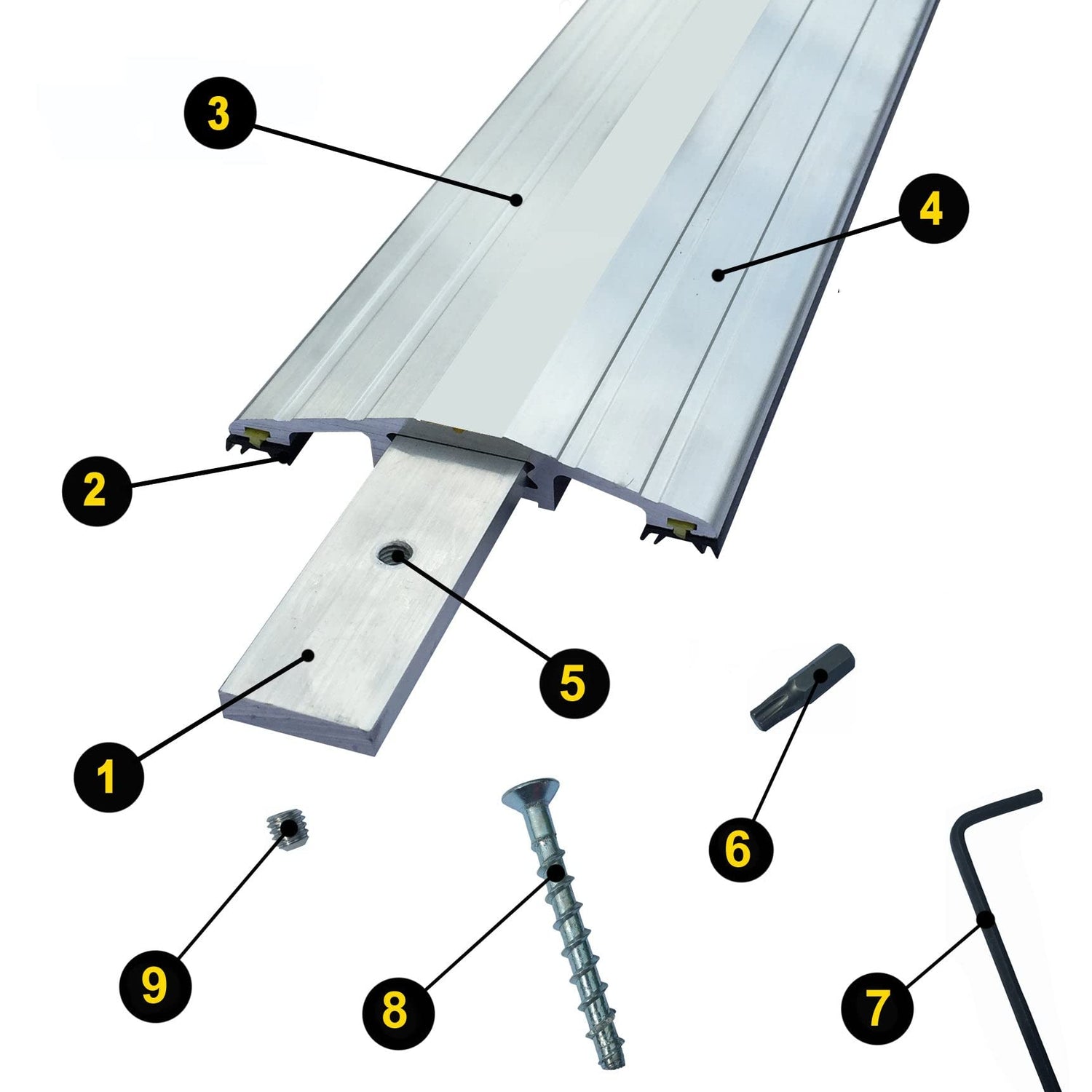 3
4
2
5
1
6
9
8
7