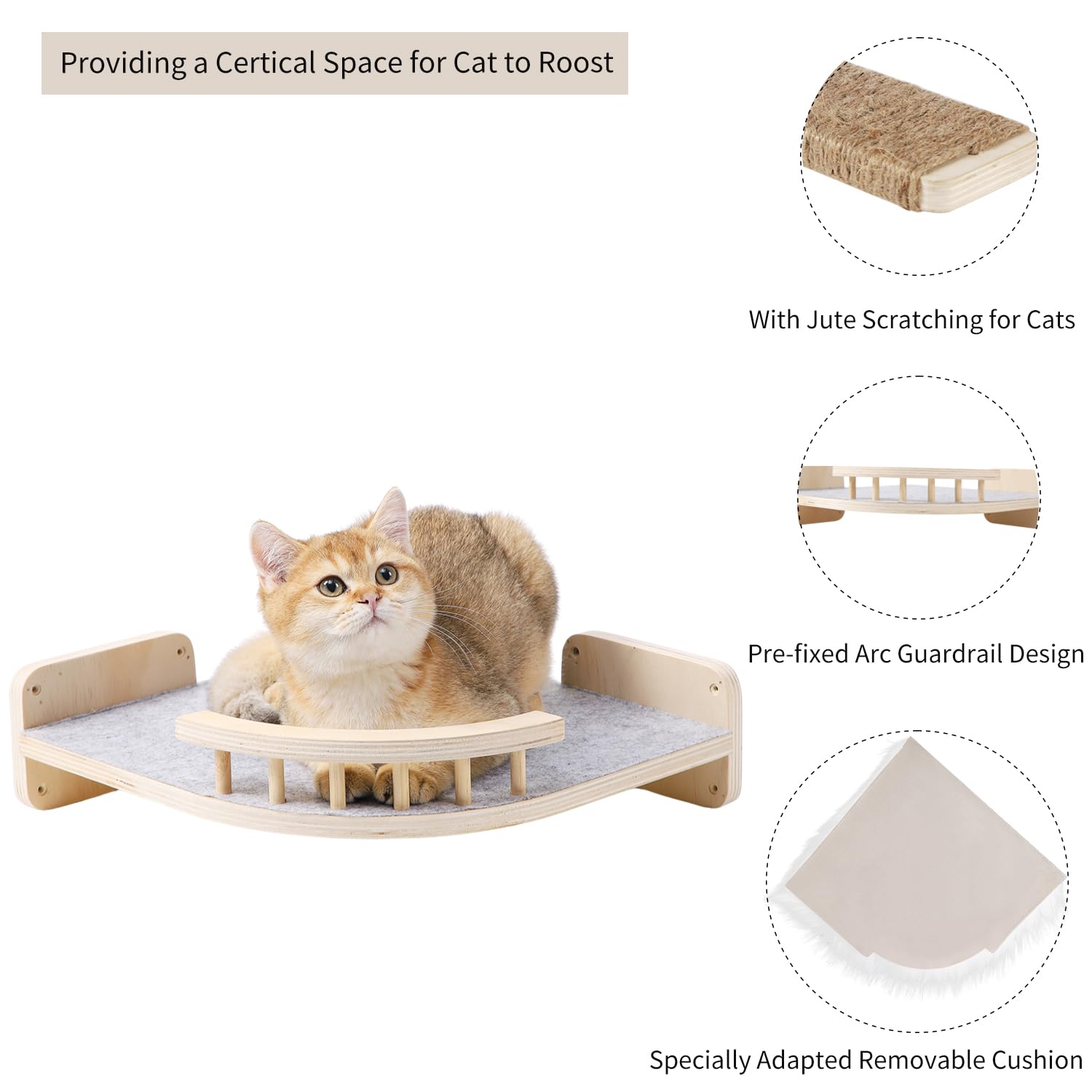 Providing a Certical Space for Cat to Roost

With Jute Scratching for Cats

Pre-fixed Arc Guardrail Design

Specially Adapted Removable Cushion