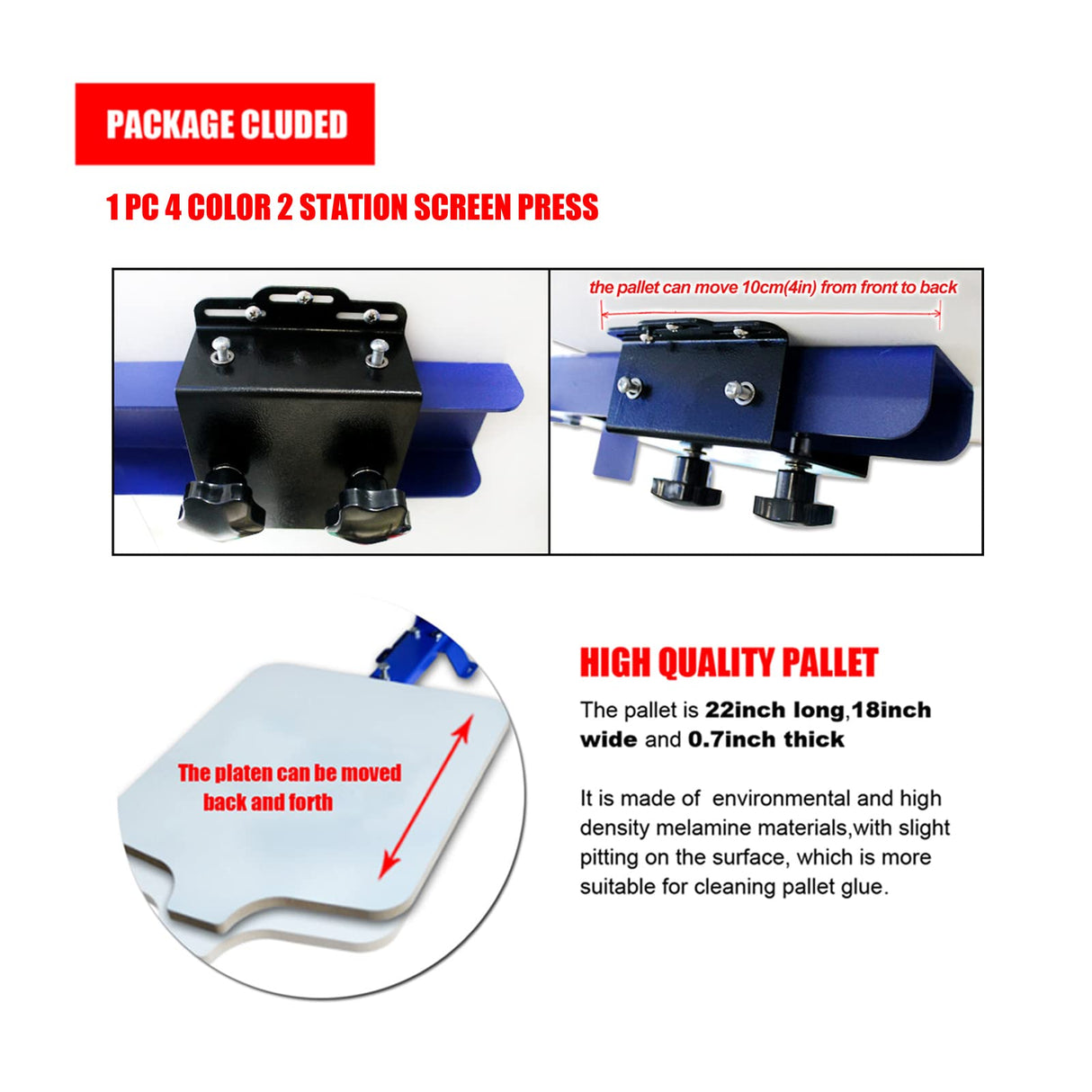 PACKAGE CLUDED

1 PC 4 COLOR 2 STATION SCREEN PRESS

the pallet can move 10cm(4in) from front to back

The platen can be moved back and forth

HIGH QUALITY PALLET

The pallet is 22inch long,18inch wide and 0.7inch thick

It is made of environmental and high density melamine materials,with slight pitting on the surface, which is more suitable for cleaning pallet glue.