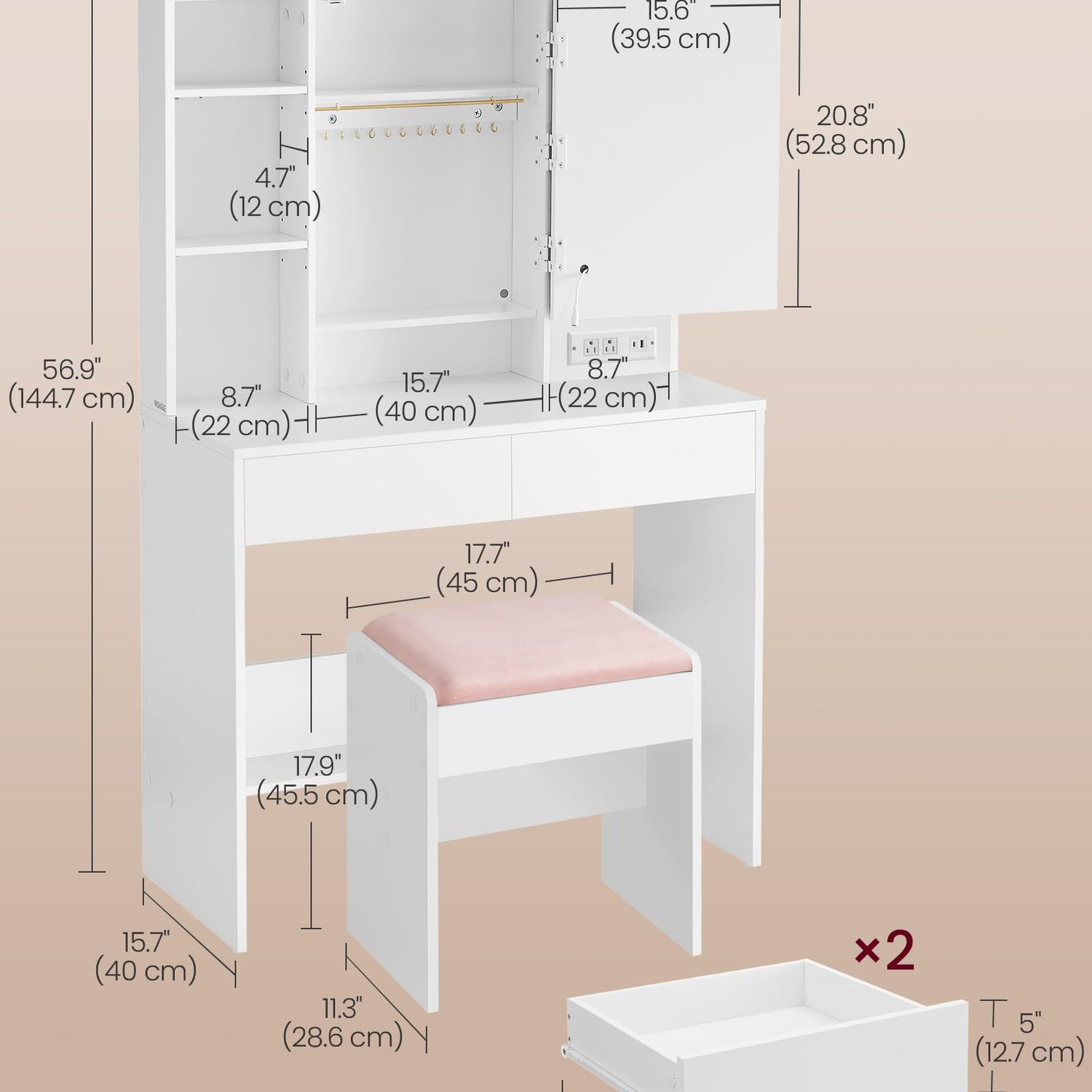 15.6"
(39.5 cm)

20.8"
(52.8 cm)

4.7"
(12 cm)

56.9"
(144.7 cm)

8.7"
(22 cm)

15.7"
(40 cm)

8.7"
(22 cm)

17.7"
(45 cm)

17.9"
(45.5 cm)

15.7"
(40 cm)

11.3"
(28.6 cm)

×2

5"
(12.7 cm)