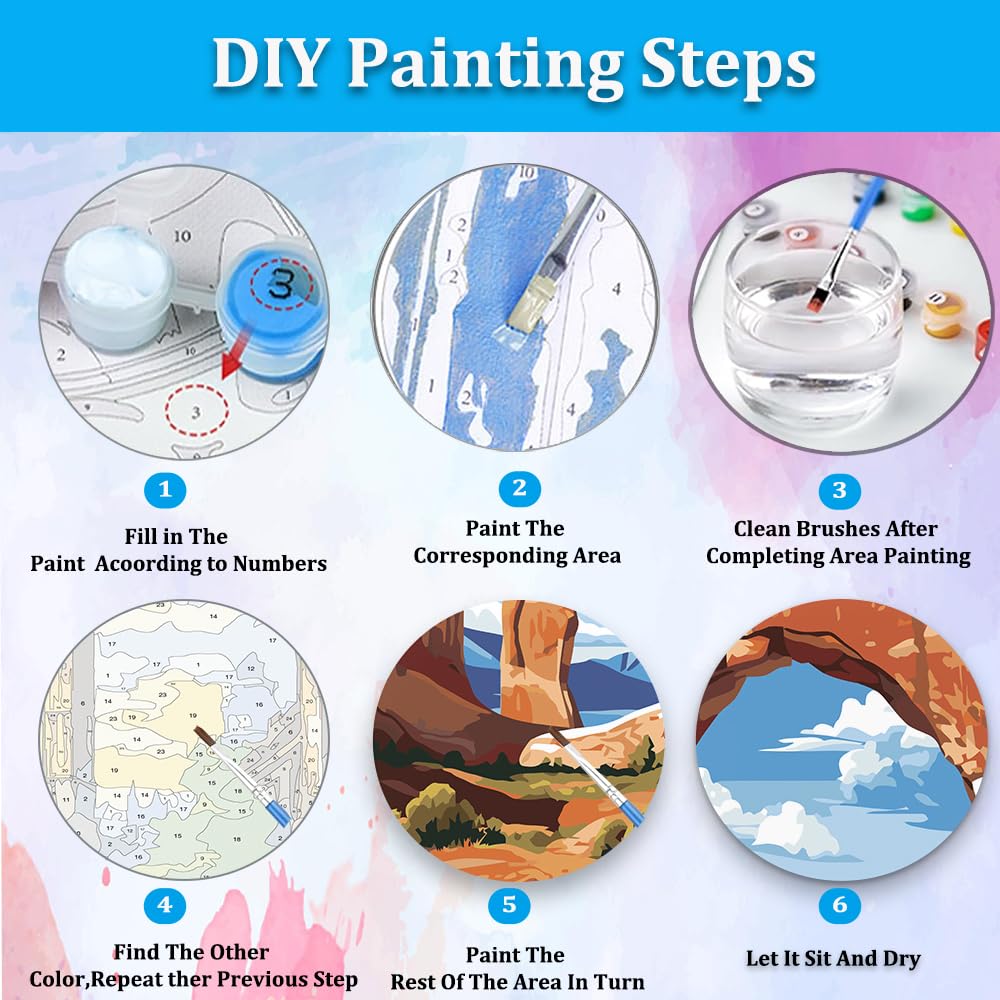 DIY Painting Steps

1
Fill in The Paint Acoording to Numbers

2
Paint The Corresponding Area

3
Clean Brushes After Completing Area Painting

4
Find The Other Color,Repeat ther Previous Step

5
Paint The Rest Of The Area In Turn

6
Let It Sit And Dry